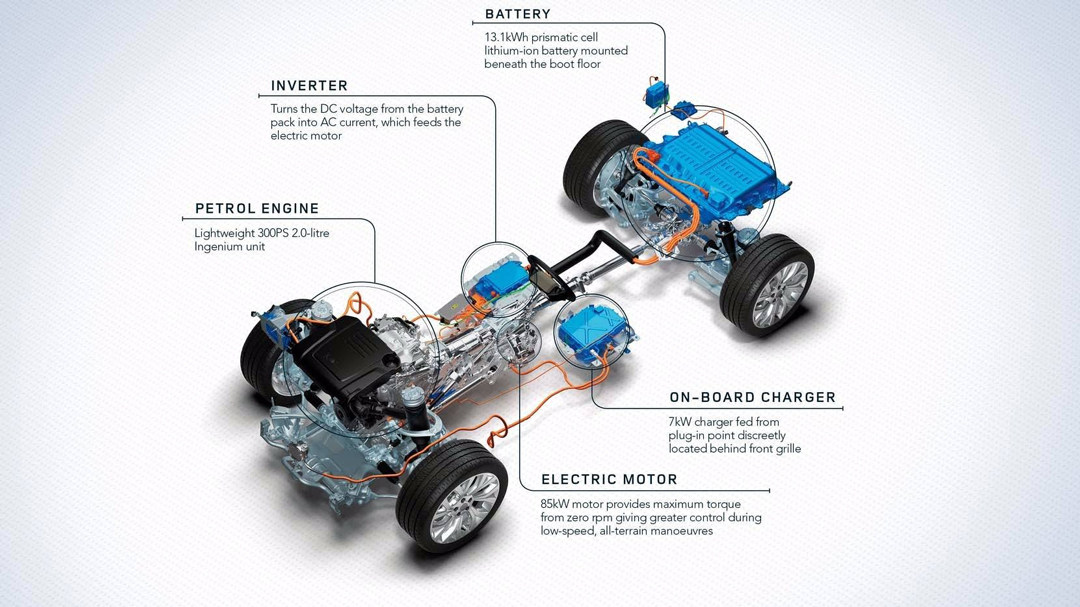 BATTERY
13.1kWh prismatic cell lithium-ion battery mounted beneath the boot floor

INVERTER
Turns the DC voltage from the battery pack into AC current, which feeds the electric motor

PETROL ENGINE
Lightweight 300PS 2.0-litre Ingenium unit

ON-BOARD CHARGER
7kW charger fed from plug-in point discreetly located behind front grille

ELECTRIC MOTOR
85kW motor provides maximum torque from zero rpm giving greater control during low-speed, all-terrain manoeuvres