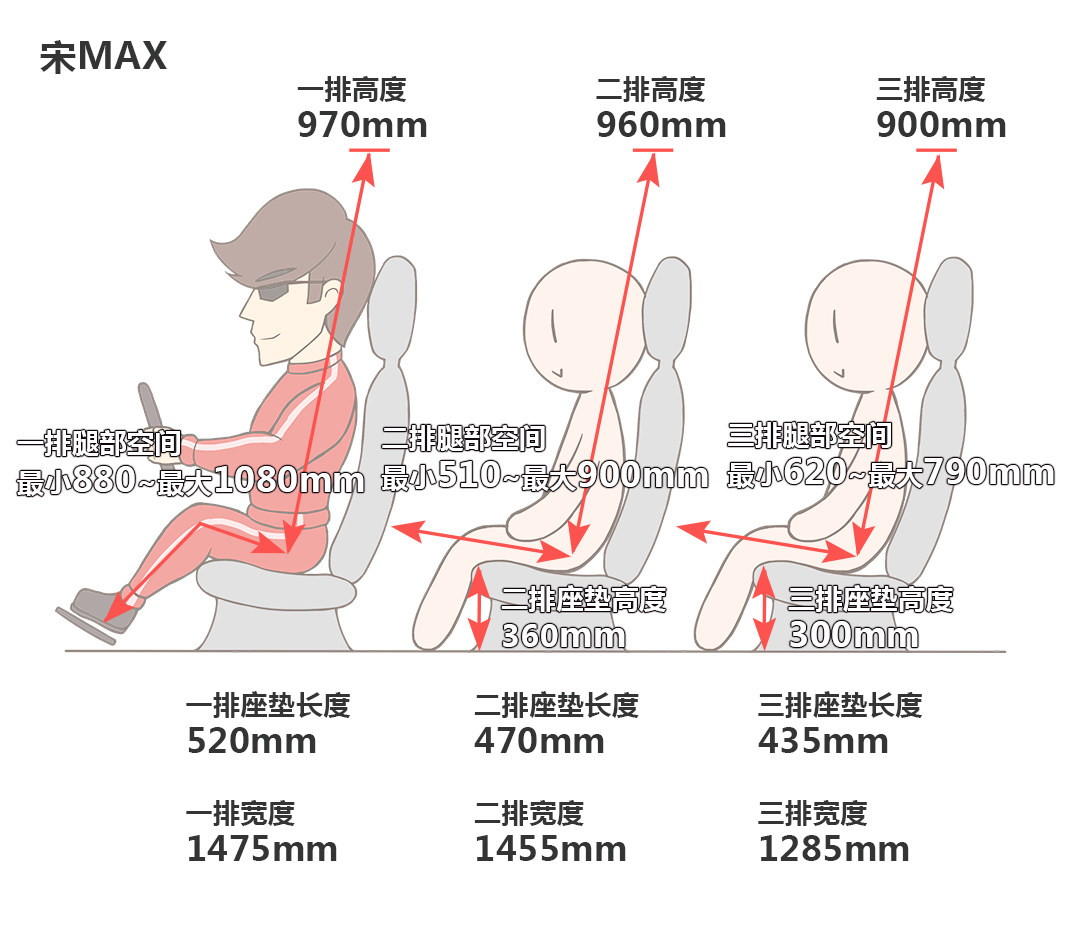 宋MAX

一排高度
970mm

二排高度
960mm

三排高度
900mm

一排腿部空间
最小880~最大1080mm

二排腿部空间
最小510~最大900mm

三排腿部空间
最小620~最大790mm

二排座垫高度
360mm

三排座垫高度
300mm

一排座垫长度
520mm

二排座垫长度
470mm

三排座垫长度
435mm

一排宽度
1475mm

二排宽度
1455mm

三排宽度
1285mm