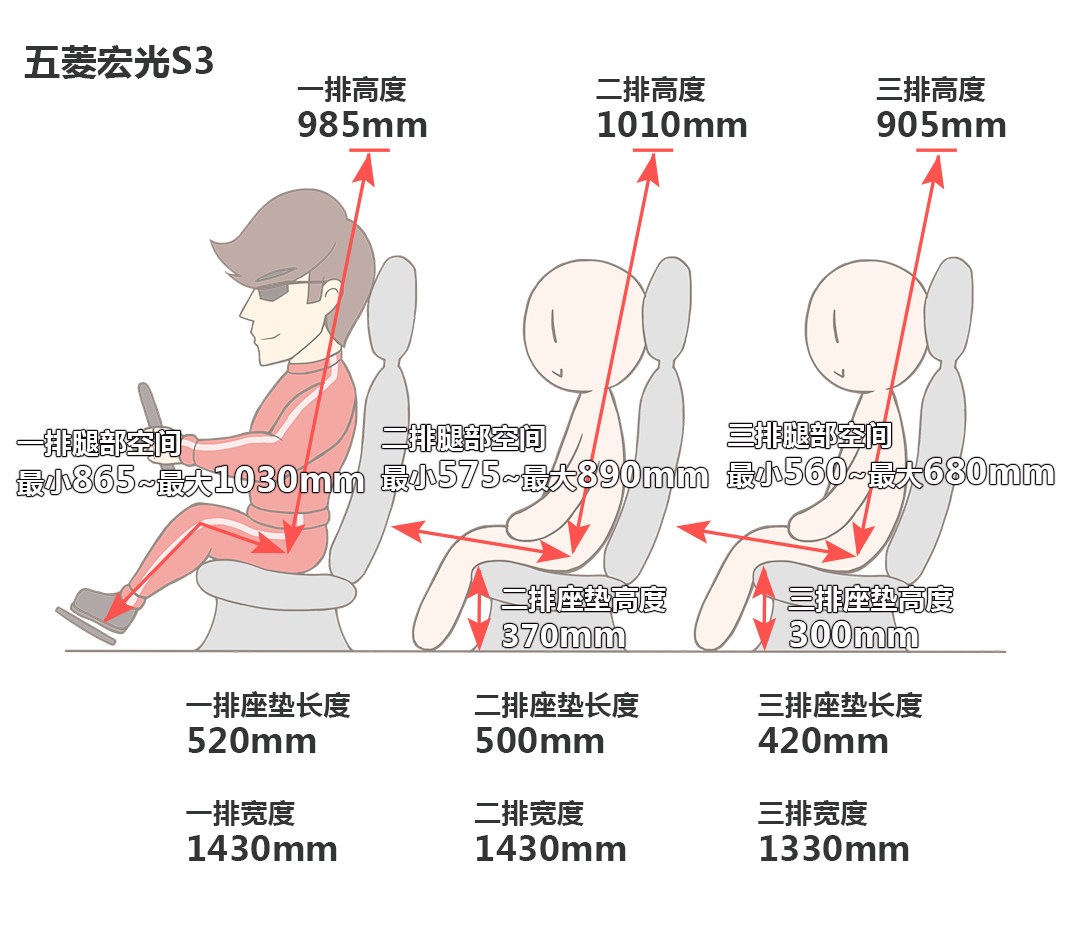 五菱宏光S3

一排高度
985mm

二排高度
1010mm

三排高度
905mm

一排腿部空间
最小865~最大1030mm

二排腿部空间
最小575~最大890mm

三排腿部空间
最小560~最大680mm

二排座垫高度
370mm

三排座垫高度
300mm

一排座垫长度
520mm

二排座垫长度
500mm

三排座垫长度
420mm

一排宽度
1430mm

二排宽度
1430mm

三排宽度
1330mm