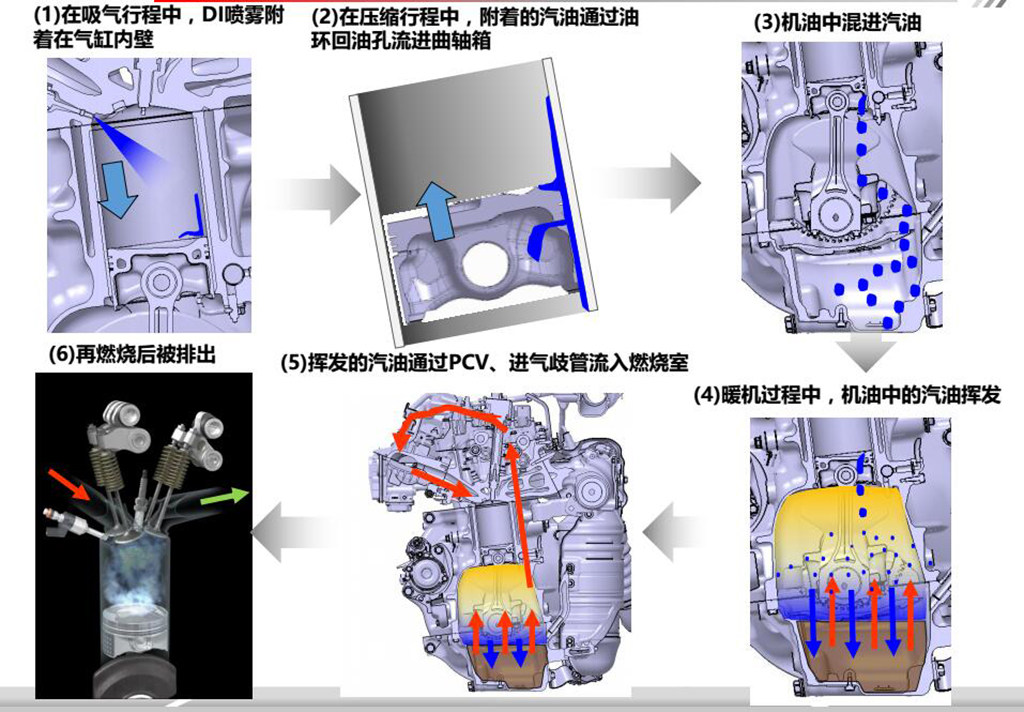 (1)在吸气行程中，DI喷雾附着在气缸内壁

(2)在压缩行程中，附着的汽油通过油环回油孔流进曲轴箱

(3)机油中混进汽油

(4)暖机过程中，机油中的汽油挥发

(5)挥发的汽油通过PCV、进气歧管流入燃烧室

(6)再燃烧后被排出