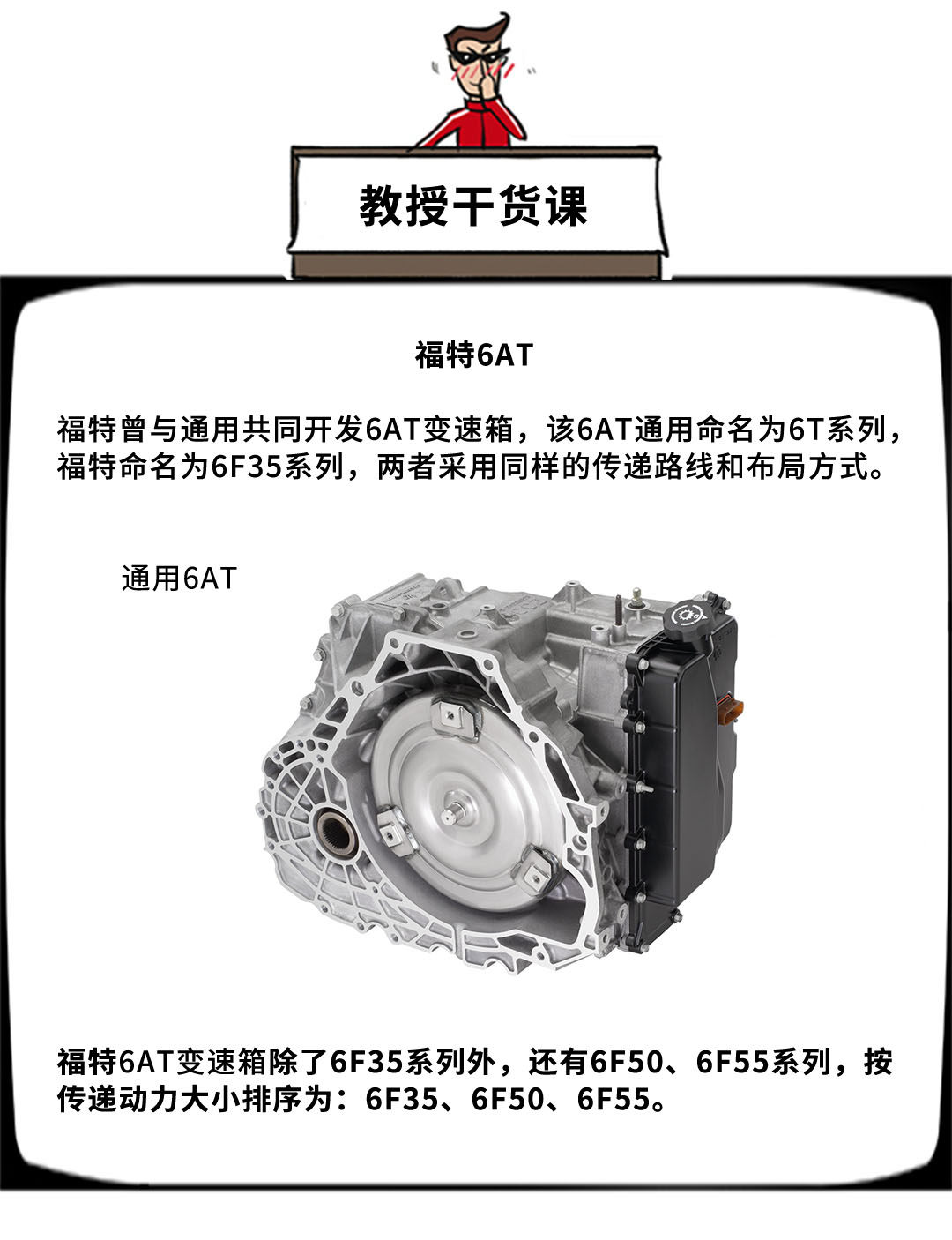 教授干货课

福特6AT

福特曾与通用共同开发6AT变速箱，该6AT通用命名为6T系列，福特命名为6F35系列，两者采用同样的传递路线和布局方式。

通用6AT

福特6AT变速箱除了6F35系列外，还有6F50、6F55系列，按传递动力大小排序为：6F35、6F50、6F55。