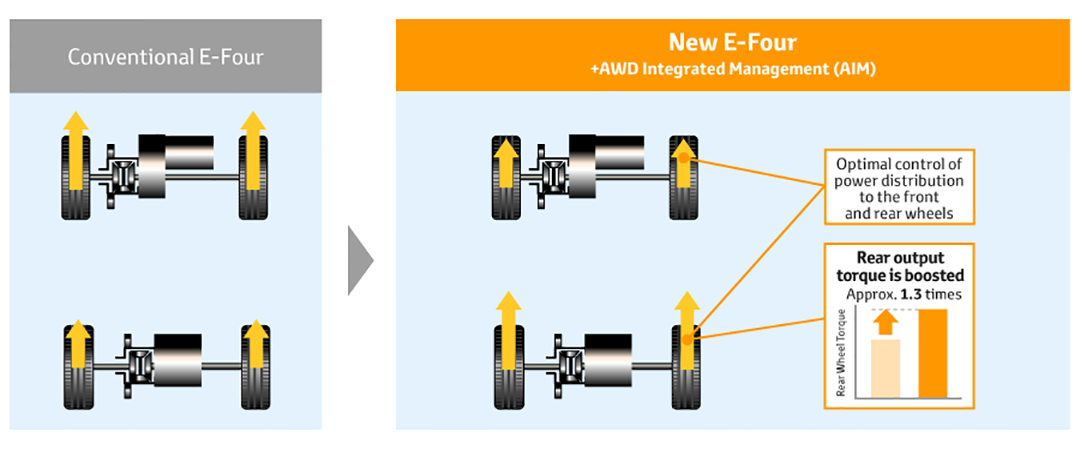 Conventional E-Four

New E-Four
+AWD Integrated Management (AIM)

Optimal control of power distribution to the front and rear wheels

Rear output torque is boosted
Approx. 1.3 times

Rear Wheel Torque