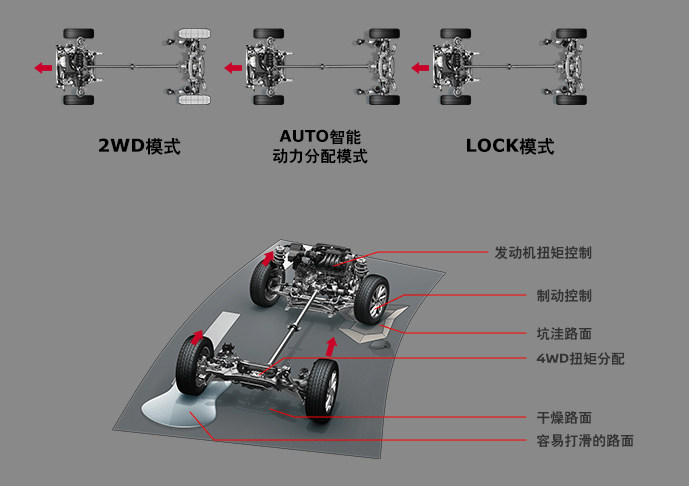 2WD模式

AUTO智能
动力分配模式

LOCK模式

发动机扭矩控制

制动控制

坑洼路面

4WD扭矩分配

干燥路面

容易打滑的路面