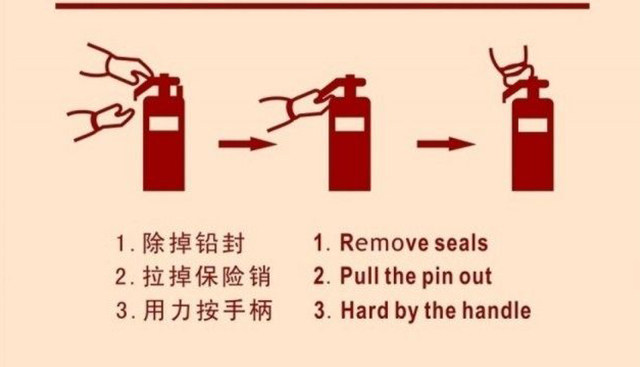 1. 除掉铅封
2. 拉掉保险销
3. 用力按手柄

1. Remove seals
2. Pull the pin out
3. Hard by the handle