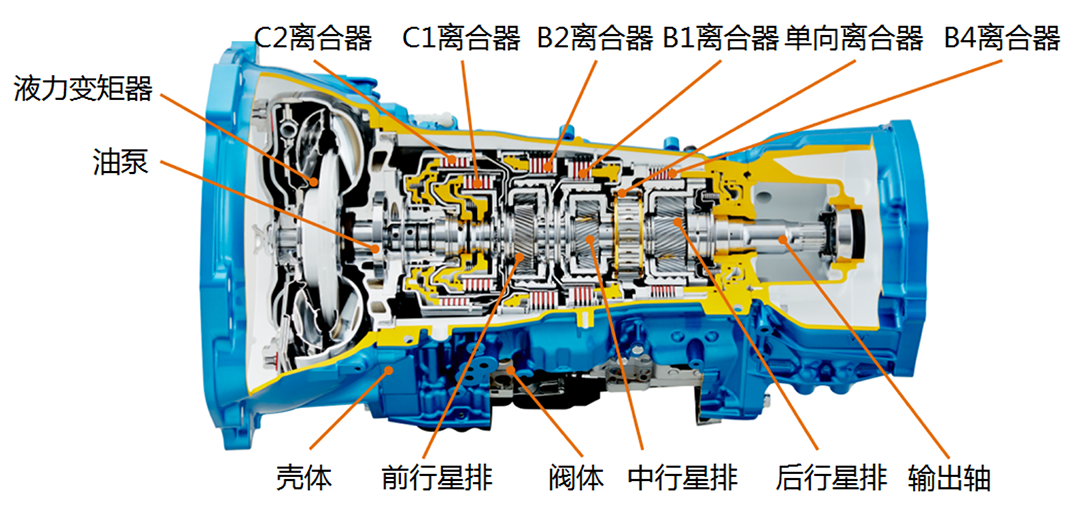 C2离合器 C1离合器 B2离合器 B1离合器 单向离合器 B4离合器

液力变矩器

油泵

壳体 前行星排 阀体 中行星排 后行星排 输出轴