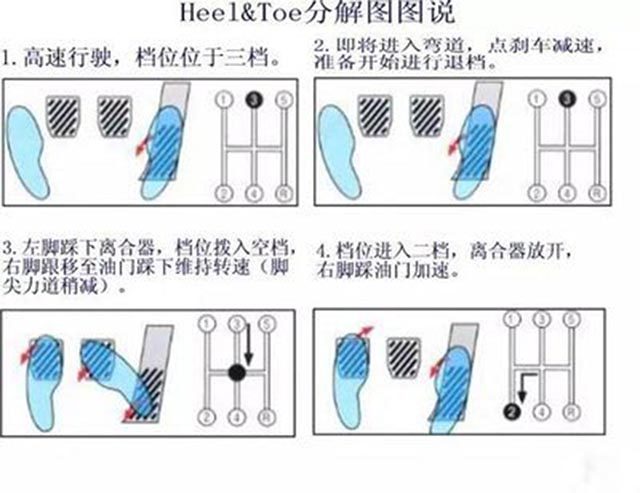 Heel&Toe分解图图说

1. 高速行驶，档位位于三档。

1 3 5
2 4 R

2. 即将进入弯道，点刹车减速，准备开始进行退档。

1 3 5
2 4 R

3. 左脚踩下离合器，档位拨入空档，右脚跟移至油门踩下维持转速（脚尖力道稍减）。

1 3 5
2 4 R

4. 档位进入二档，离合器放开，右脚踩油门加速。

1 3 5
2 4 R