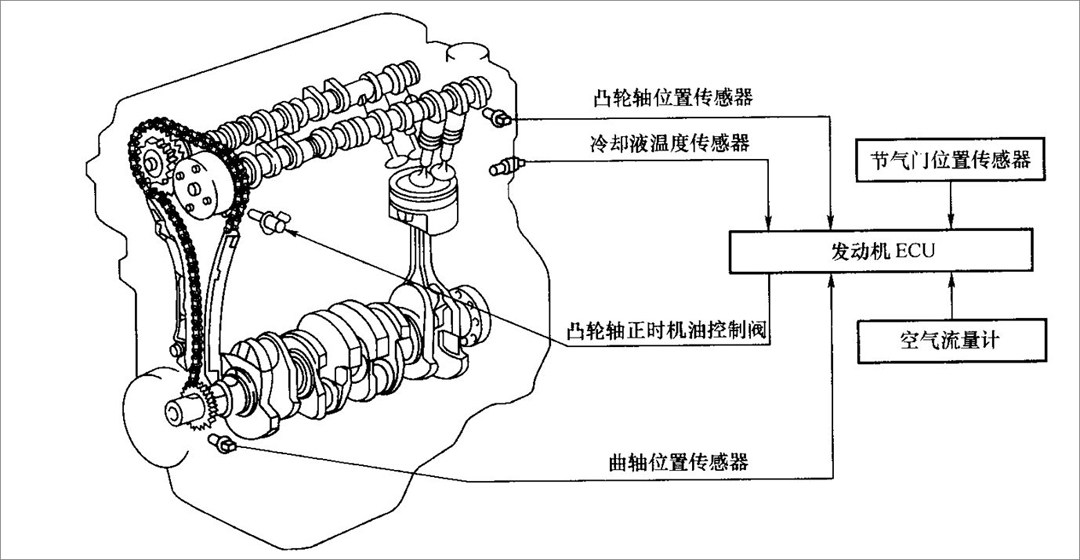 凸轮轴位置传感器

冷却液温度传感器

节气门位置传感器

发动机 ECU

凸轮轴正时机油控制阀

空气流量计

曲轴位置传感器