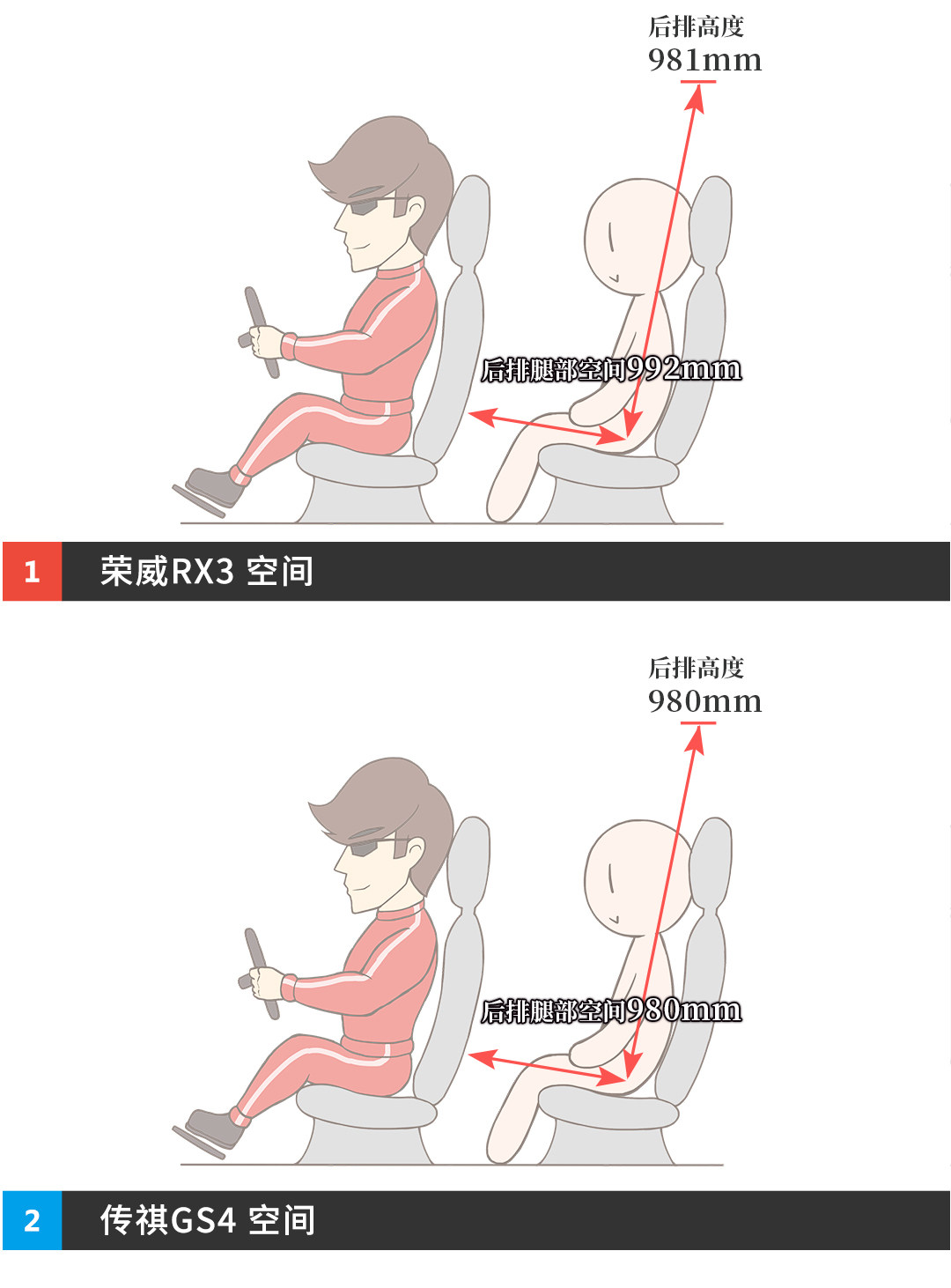 后排高度
981mm

后排腿部空间992mm

1 荣威RX3 空间

后排高度
980mm

后排腿部空间980mm

2 传祺GS4 空间