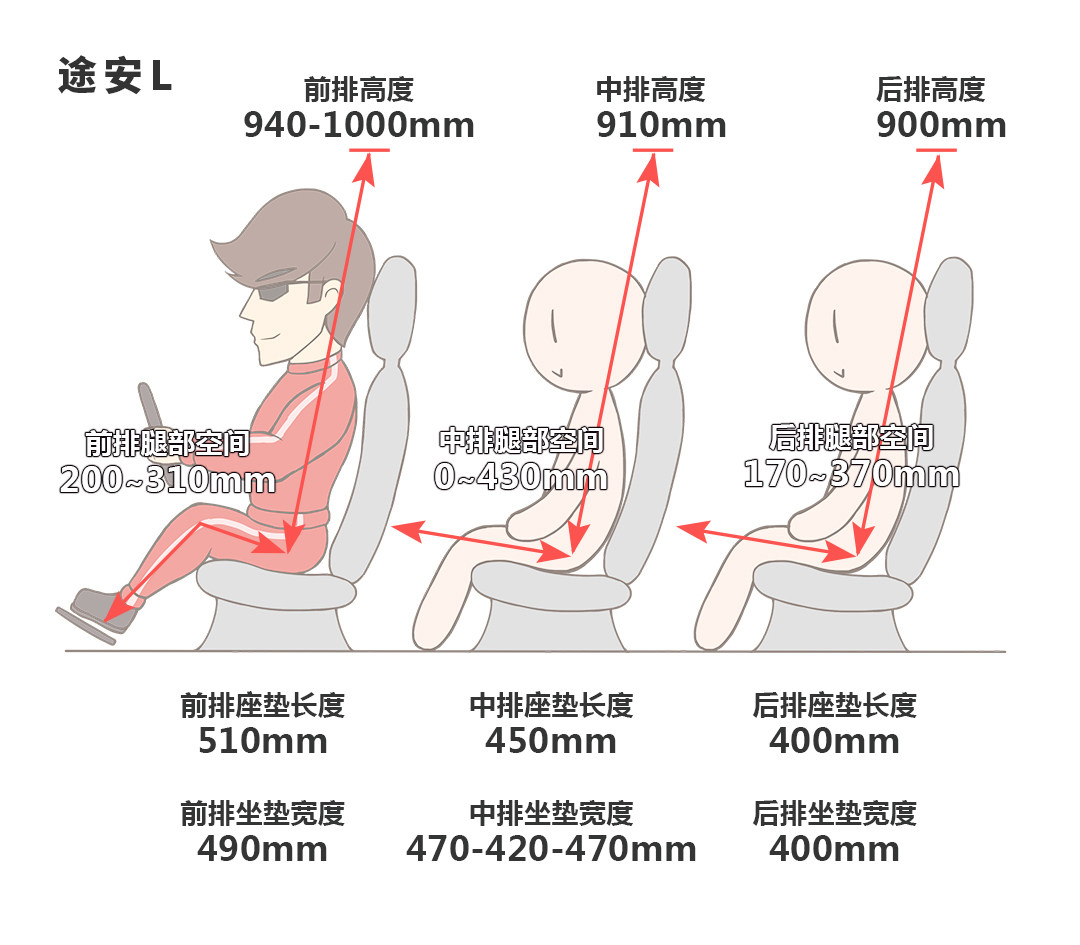 途安L

前排高度
940-1000mm

中排高度
910mm

后排高度
900mm

前排腿部空间
200~310mm

中排腿部空间
0~430mm

后排腿部空间
170~370mm

前排座垫长度
510mm

中排座垫长度
450mm

后排座垫长度
400mm

前排坐垫宽度
490mm

中排坐垫宽度
470-420-470mm

后排坐垫宽度
400mm