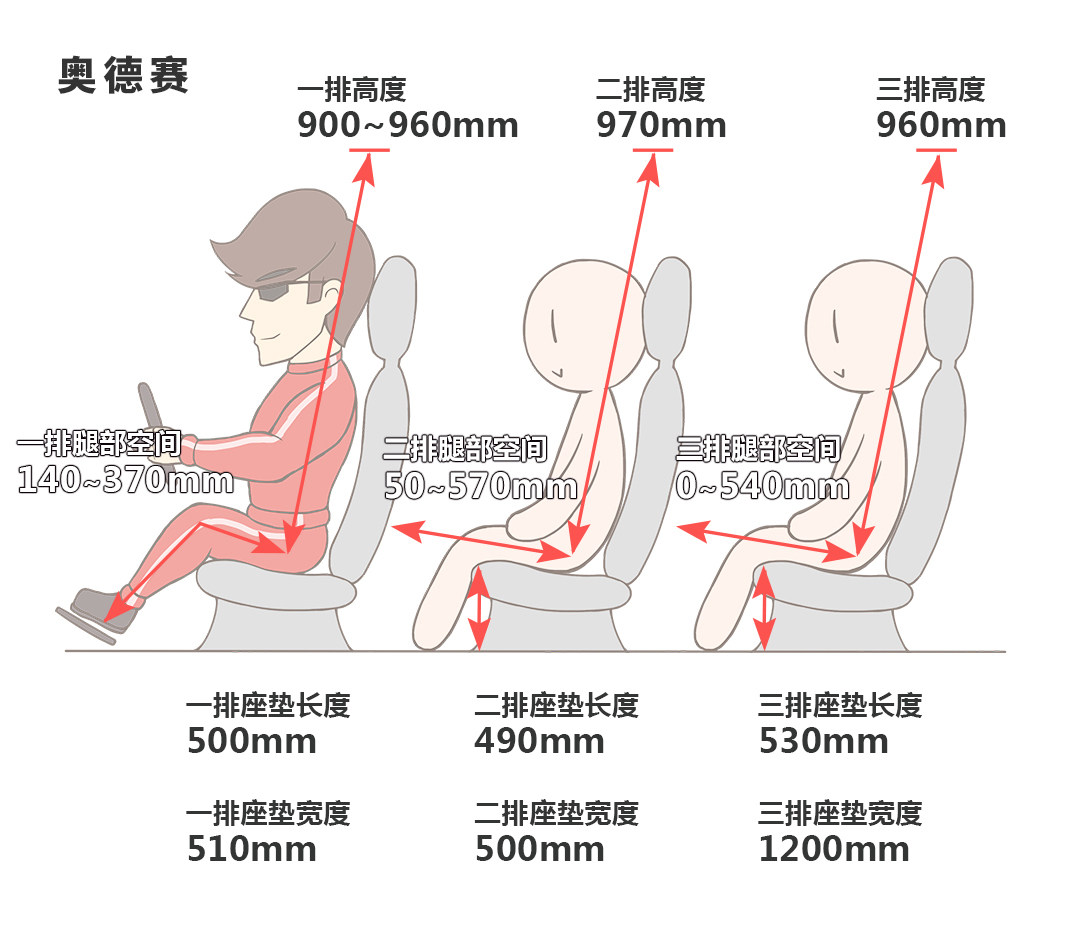 奥德赛

一排高度
900~960mm

二排高度
970mm

三排高度
960mm

一排腿部空间
140~370mm

二排腿部空间
50~570mm

三排腿部空间
0~540mm

一排座垫长度
500mm

二排座垫长度
490mm

三排座垫长度
530mm

一排座垫宽度
510mm

二排座垫宽度
500mm

三排座垫宽度
1200mm