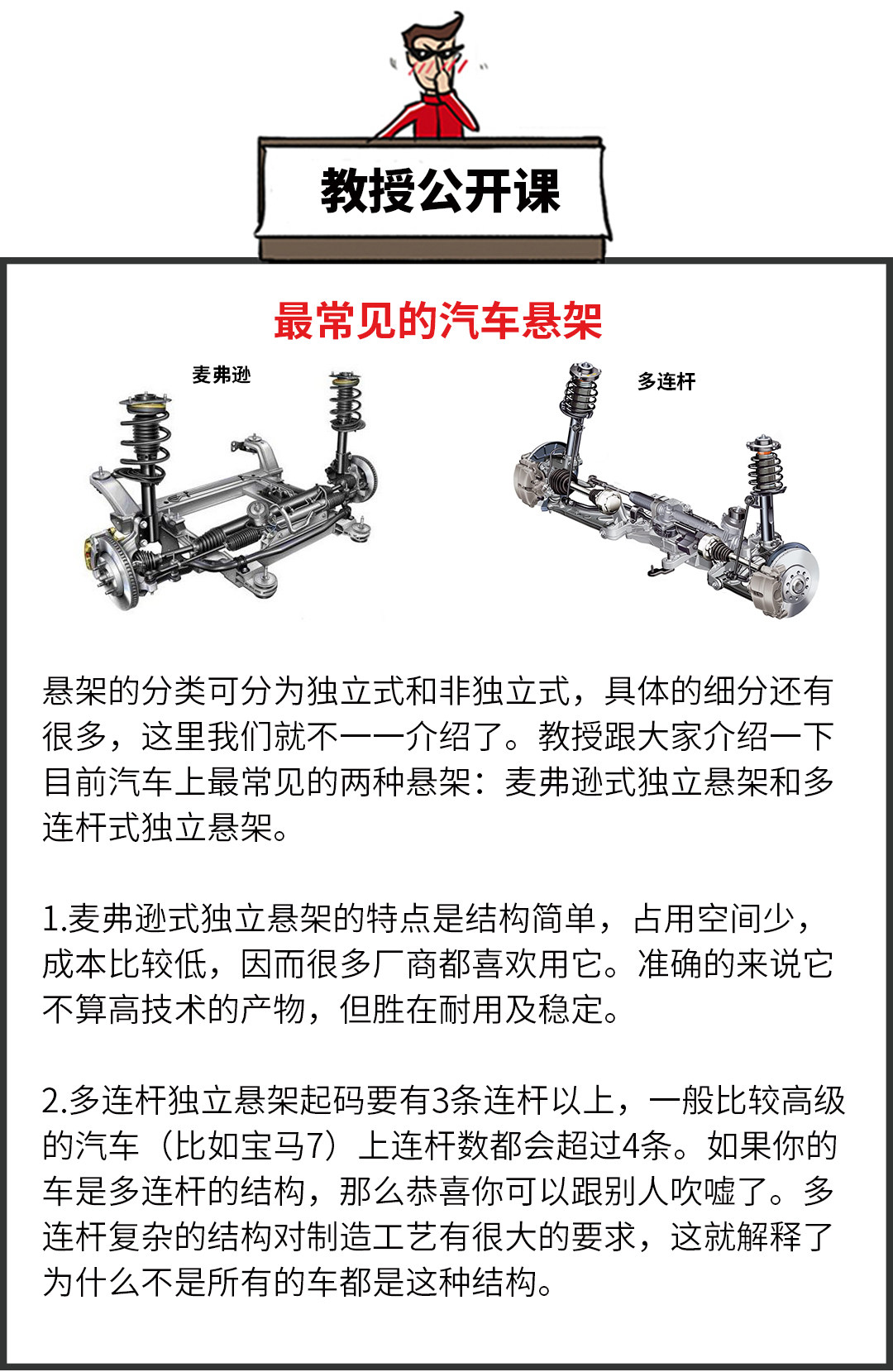 教授公开课

最常见的汽车悬架

麦弗逊

多连杆

悬架的分类可分为独立式和非独立式，具体的细分还有很多，这里我们就不一一介绍了。教授跟大家介绍一下目前汽车上最常见的两种悬架：麦弗逊式独立悬架和多连杆式独立悬架。

1.麦弗逊式独立悬架的特点是结构简单，占用空间少，成本比较低，因而很多厂商都喜欢用它。准确的来说它不算高技术的产物，但胜在耐用及稳定。

2.多连杆独立悬架起码要有3条连杆以上，一般比较高级的汽车（比如宝马7）上连杆数都会超过4条。如果你的车是多连杆的结构，那么恭喜你可以跟别人吹嘘了。多连杆复杂的结构对制造工艺有很大的要求，这就解释了为什么不是所有的车都是这种结构。