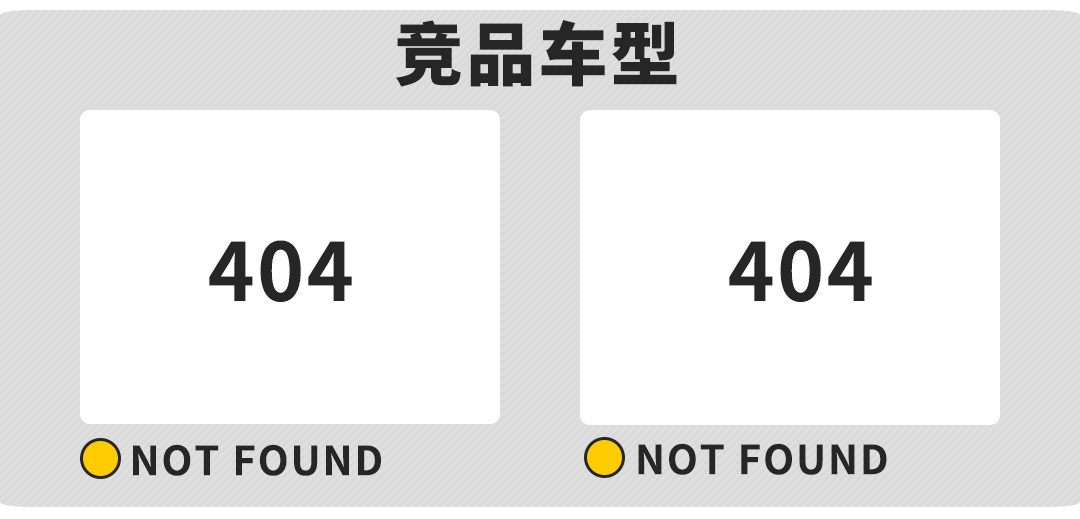 竞品车型

404

NOT FOUND

404

NOT FOUND