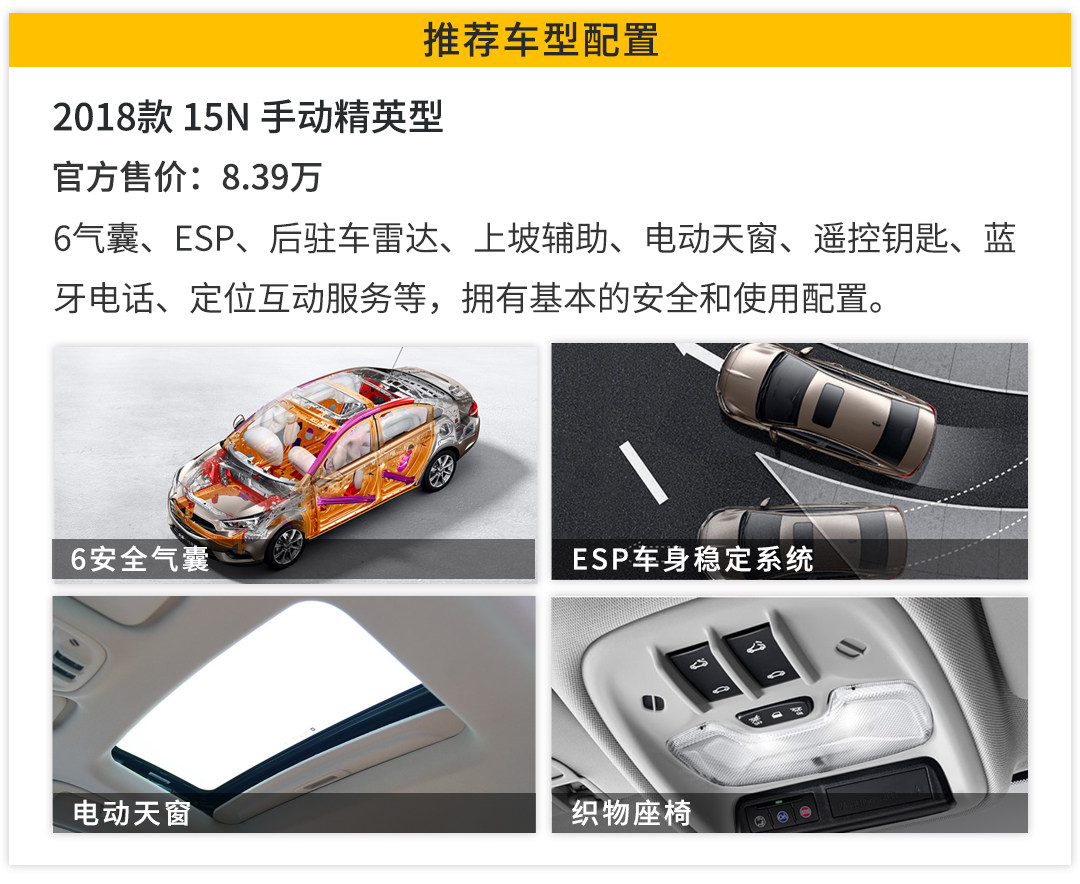 推荐车型配置

2018款 15N 手动精英型

官方售价：8.39万

6气囊、ESP、后驻车雷达、上坡辅助、电动天窗、遥控钥匙、蓝牙电话、定位互动服务等，拥有基本的安全和使用配置。

6安全气囊

ESP车身稳定系统

电动天窗

织物座椅