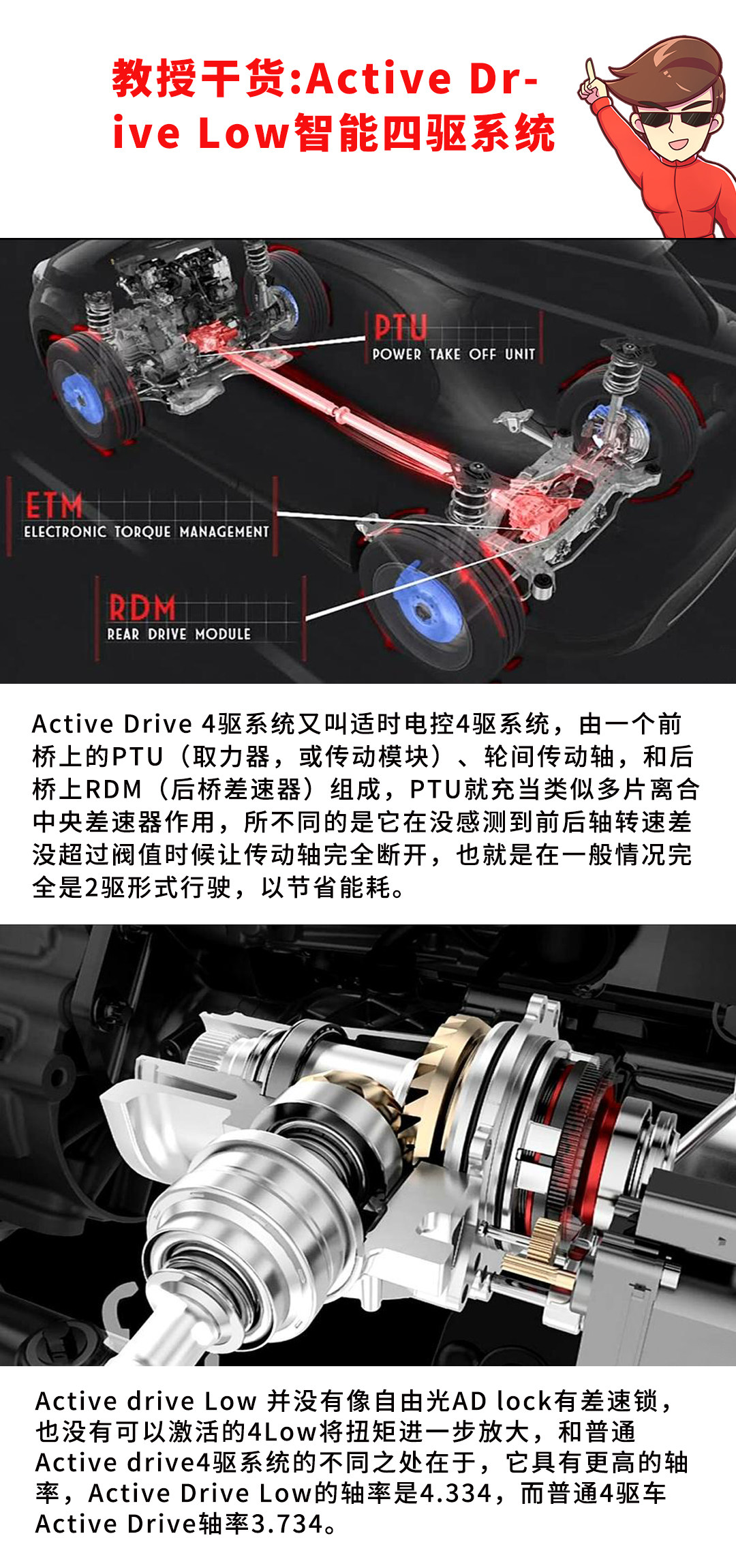 教授干货:Active Drive Low智能四驱系统

PTU
POWER TAKE OFF UNIT

ETM
ELECTRONIC TORQUE MANAGEMENT

RDM
REAR DRIVE MODULE

Active Drive 4驱系统又叫适时电控4驱系统，由一个前桥上的PTU（取力器，或传动模块）、轮间传动轴，和后桥上RDM（后桥差速器）组成，PTU就充当类似多片离合中央差速器作用，所不同的是它在没感测到前后轴转速差没超过阀值时候让传动轴完全断开，也就是在一般情况完全是2驱形式行驶，以节省能耗。

Active drive Low 并没有像自由光AD lock有差速锁，也没有可以激活的4Low将扭矩进一步放大，和普通Active drive4驱系统的不同之处在于，它具有更高的轴率，Active Drive Low的轴率是4.334，而普通4驱车Active Drive轴率3.734。