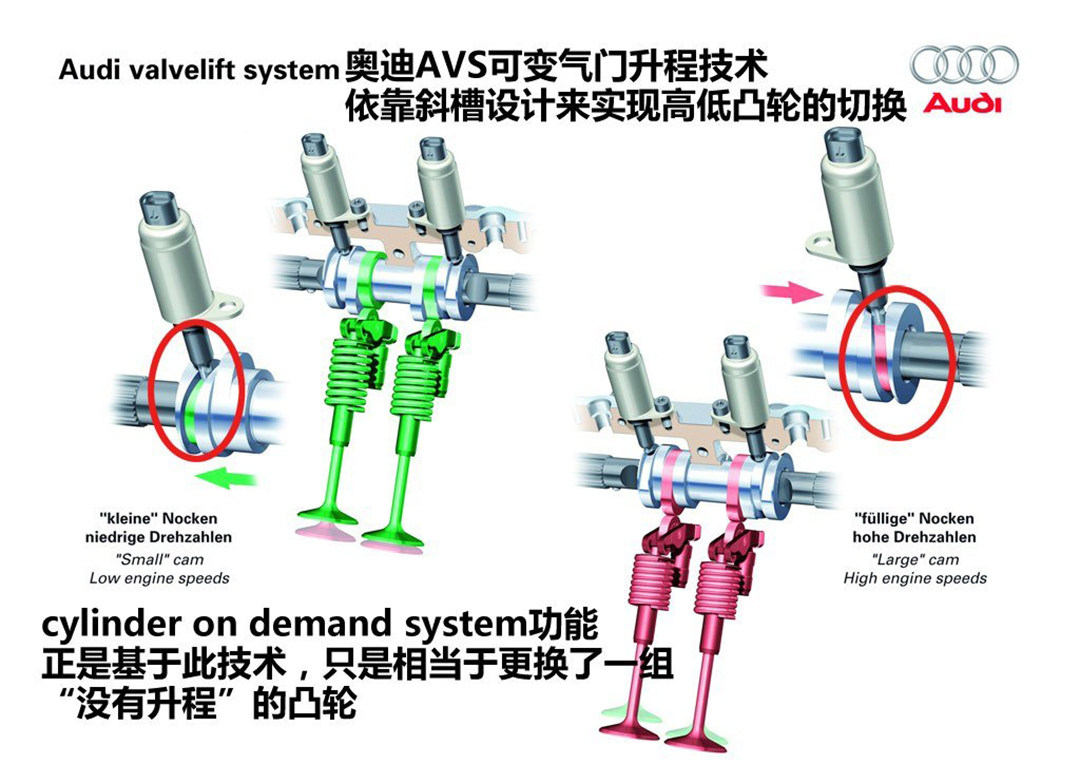 Audi valvelift system 奥迪AVS可变气门升程技术
依靠斜槽设计来实现高低凸轮的切换

Audi

"kleine" Nocken
niedrige Drehzahlen
"Small" cam
Low engine speeds

"füllige" Nocken
hohe Drehzahlen
"Large" cam
High engine speeds

cylinder on demand system功能
正是基于此技术，只是相当于更换了一组
“没有升程”的凸轮