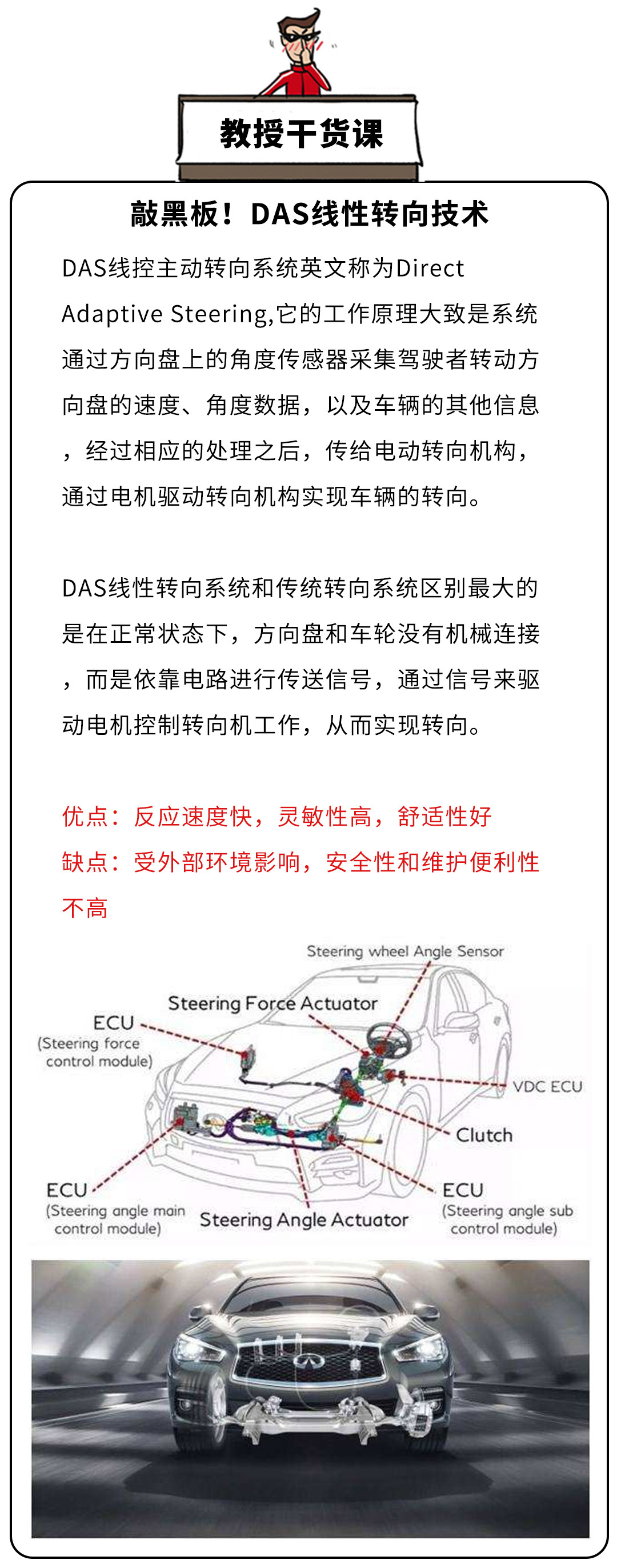 教授干货课

敲黑板！DAS线性转向技术

DAS线控主动转向系统英文称为Direct Adaptive Steering,它的工作原理大致是系统通过方向盘上的角度传感器采集驾驶者转动方向盘的速度、角度数据，以及车辆的其他信息，经过相应的处理之后，传给电动转向机构，通过电机驱动转向机构实现车辆的转向。

DAS线性转向系统和传统转向系统区别最大的是在正常状态下，方向盘和车轮没有机械连接，而是依靠电路进行传送信号，通过信号来驱动电机控制转向机工作，从而实现转向。

优点：反应速度快，灵敏性高，舒适性好
缺点：受外部环境影响，安全性和维护便利性不高

Steering wheel Angle Sensor
Steering Force Actuator
ECU
(Steering force control module)
VDC ECU
Clutch
ECU
(Steering angle main control module)
Steering Angle Actuator
ECU
(Steering angle sub control module)