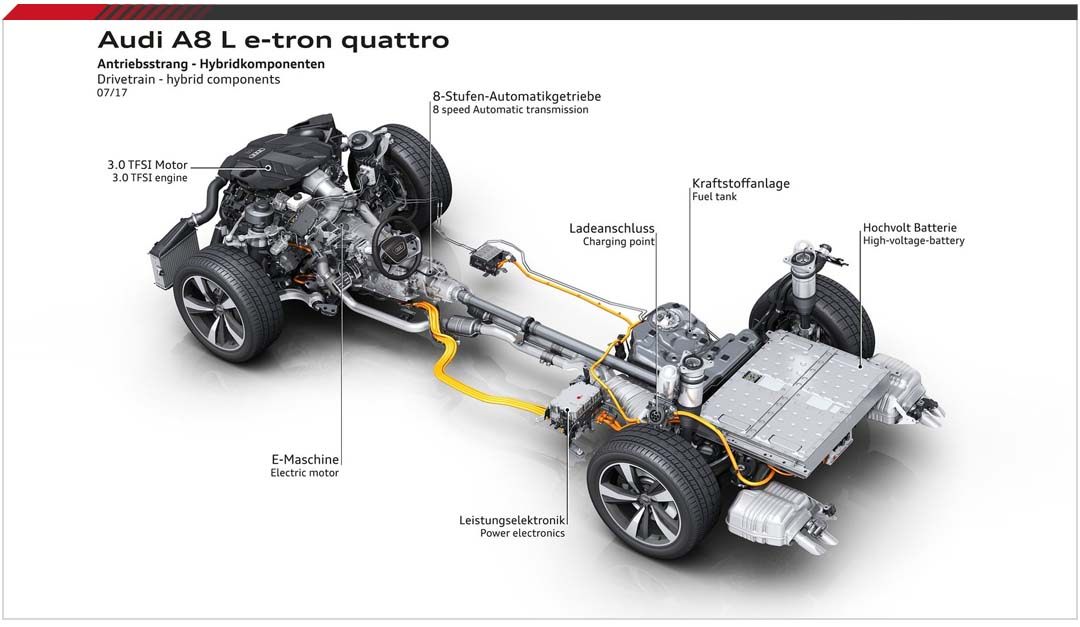 Audi A8 L e-tron quattro
Antriebsstrang - Hybridkomponenten
Drivetrain - hybrid components
07/17

8-Stufen-Automatikgetriebe
8 speed Automatic transmission

3.0 TFSI Motor
3.0 TFSI engine

Kraftstoffanlage
Fuel tank

Ladeanschluss
Charging point

Hochvolt Batterie
High-voltage-battery

E-Maschine
Electric motor

Leistungselektronik
Power electronics