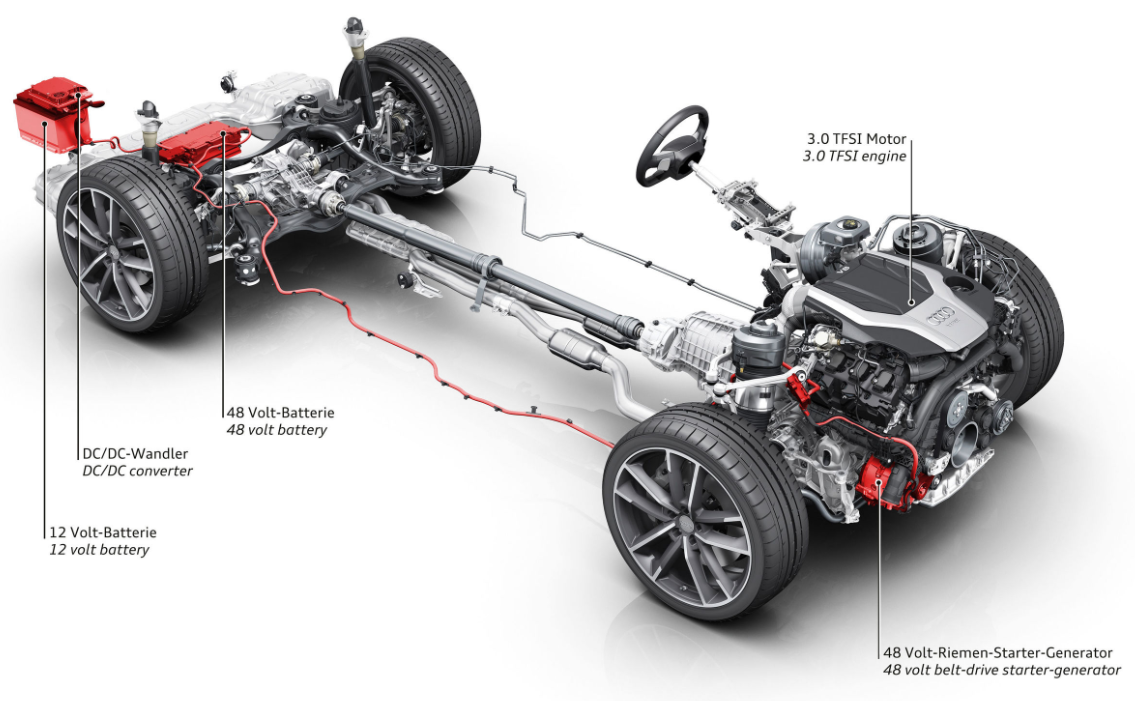 3.0 TFSI Motor
3.0 TFSI engine

48 Volt-Batterie
48 volt battery

DC/DC-Wandler
DC/DC converter

12 Volt-Batterie
12 volt battery

48 Volt-Riemen-Starter-Generator
48 volt belt-drive starter-generator