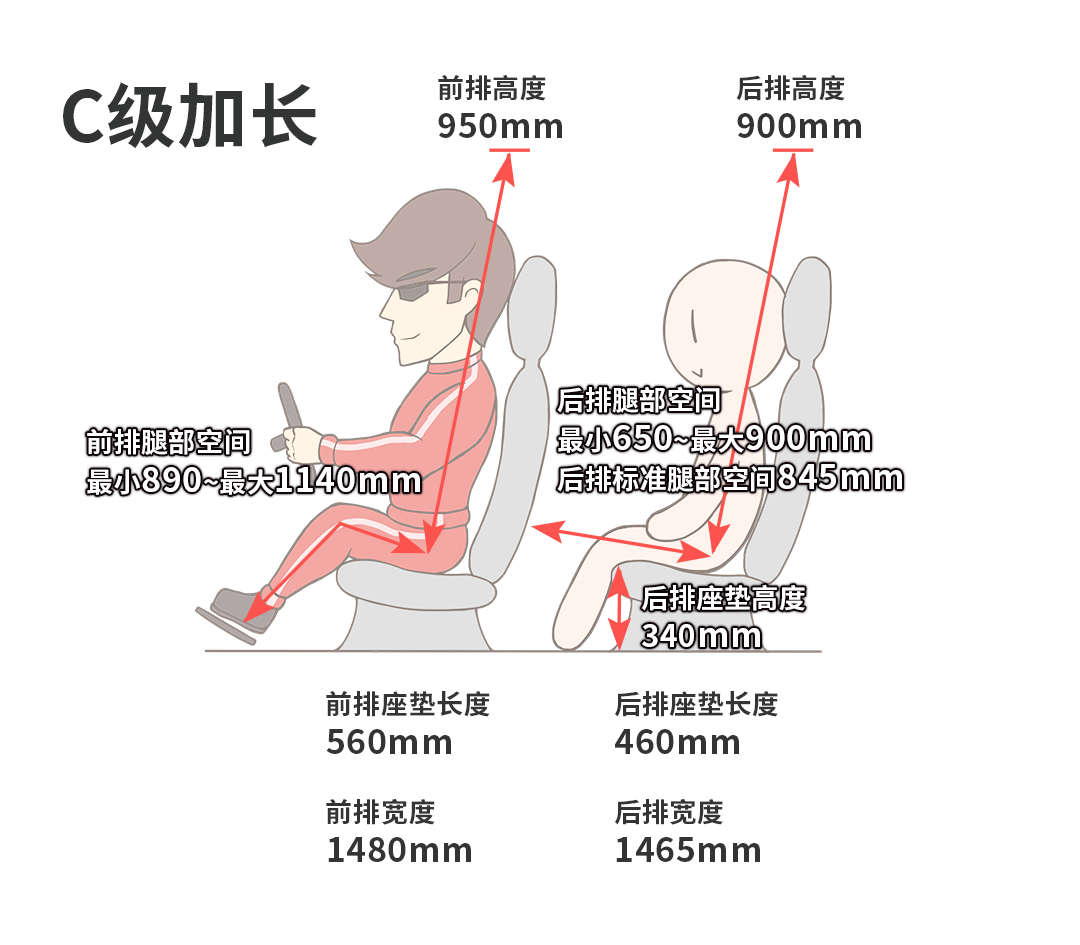 C级加长

前排高度
950mm

后排高度
900mm

前排腿部空间
最小890~最大1140mm

后排腿部空间
最小650~最大900mm
后排标准腿部空间845mm

后排座垫高度
340mm

前排座垫长度
560mm

后排座垫长度
460mm

前排宽度
1480mm

后排宽度
1465mm