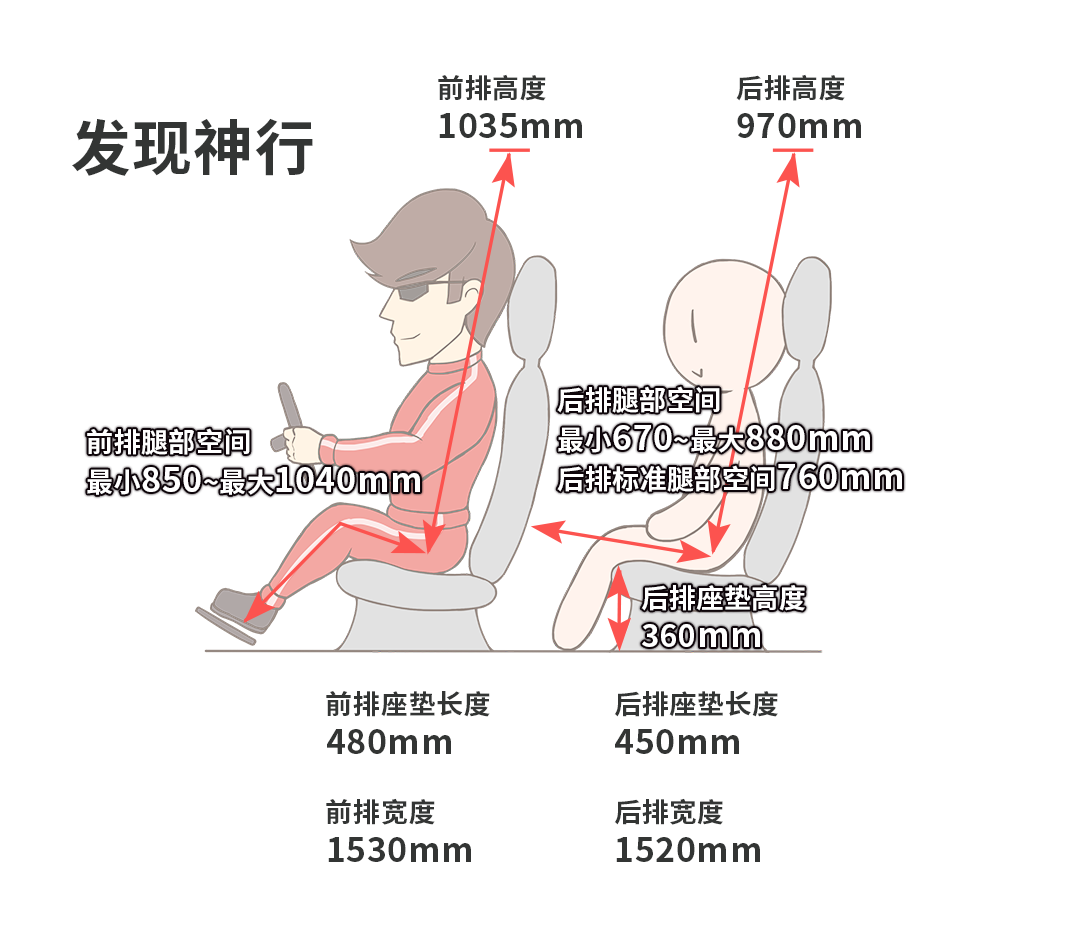 发现神行

前排高度
1035mm

后排高度
970mm

前排腿部空间
最小850~最大1040mm

后排腿部空间
最小670~最大880mm
后排标准腿部空间760mm

后排座垫高度
360mm

前排座垫长度
480mm

后排座垫长度
450mm

前排宽度
1530mm

后排宽度
1520mm