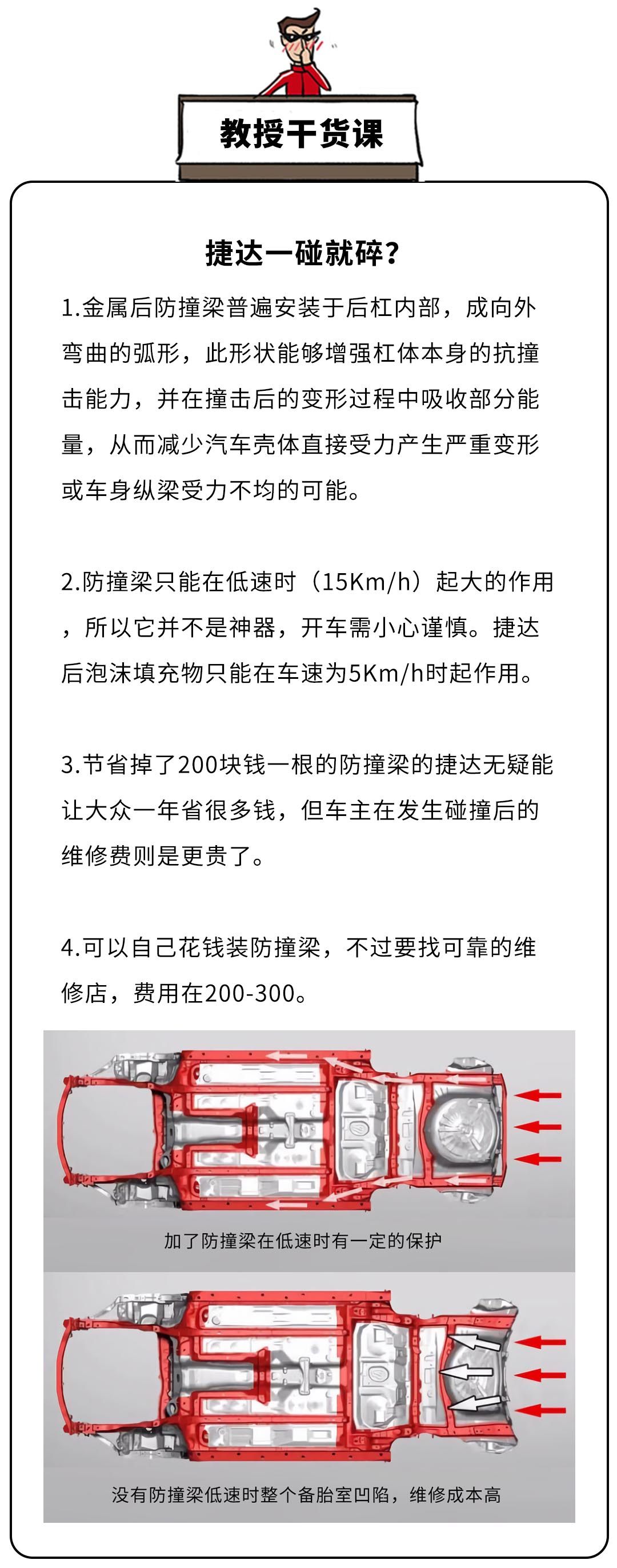 教授干货课

捷达一碰就碎？

1.金属后防撞梁普遍安装于后杠内部，成向外弯曲的弧形，此形状能够增强杠体本身的抗撞击能力，并在撞击后的变形过程中吸收部分能量，从而减少汽车壳体直接受力产生严重变形或车身纵梁受力不均的可能。

2.防撞梁只能在低速时（15Km/h）起大的作用，所以它并不是神器，开车需小心谨慎。捷达后泡沫填充物只能在车速为5Km/h时起作用。

3.节省掉了200块钱一根的防撞梁的捷达无疑能让大众一年省很多钱，但车主在发生碰撞后的维修费则是更贵了。

4.可以自己花钱装防撞梁，不过要找可靠的维修店，费用在200-300。

加了防撞梁在低速时有一定的保护

没有防撞梁低速时整个备胎室凹陷，维修成本高