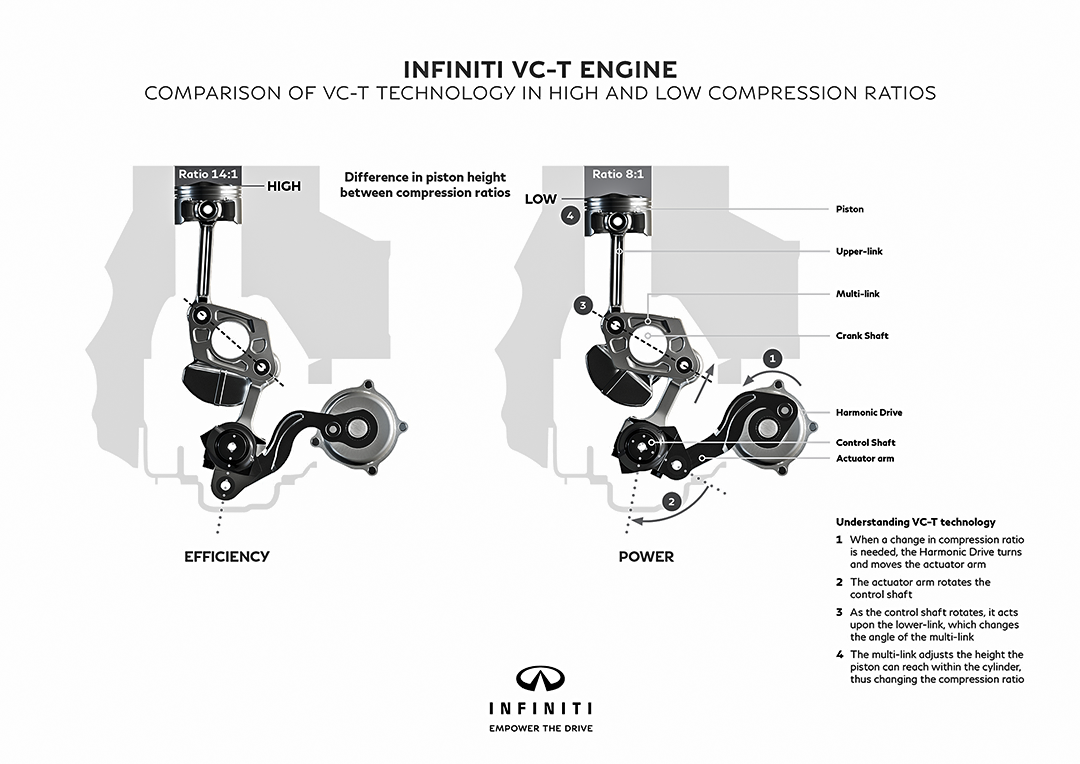 INFINITI VC-T ENGINE
COMPARISON OF VC-T TECHNOLOGY IN HIGH AND LOW COMPRESSION RATIOS

Ratio 14:1
HIGH

Difference in piston height between compression ratios

Ratio 8:1
LOW

4
3
1
2

Piston
Upper-link
Multi-link
Crank Shaft
Harmonic Drive
Control Shaft
Actuator arm

EFFICIENCY

POWER

Understanding VC-T technology
1 When a change in compression ratio is needed, the Harmonic Drive turns and moves the actuator arm
2 The actuator arm rotates the control shaft
3 As the control shaft rotates, it acts upon the lower-link, which changes the angle of the multi-link
4 The multi-link adjusts the height the piston can reach within the cylinder, thus changing the compression ratio

INFINITI
EMPOWER THE DRIVE