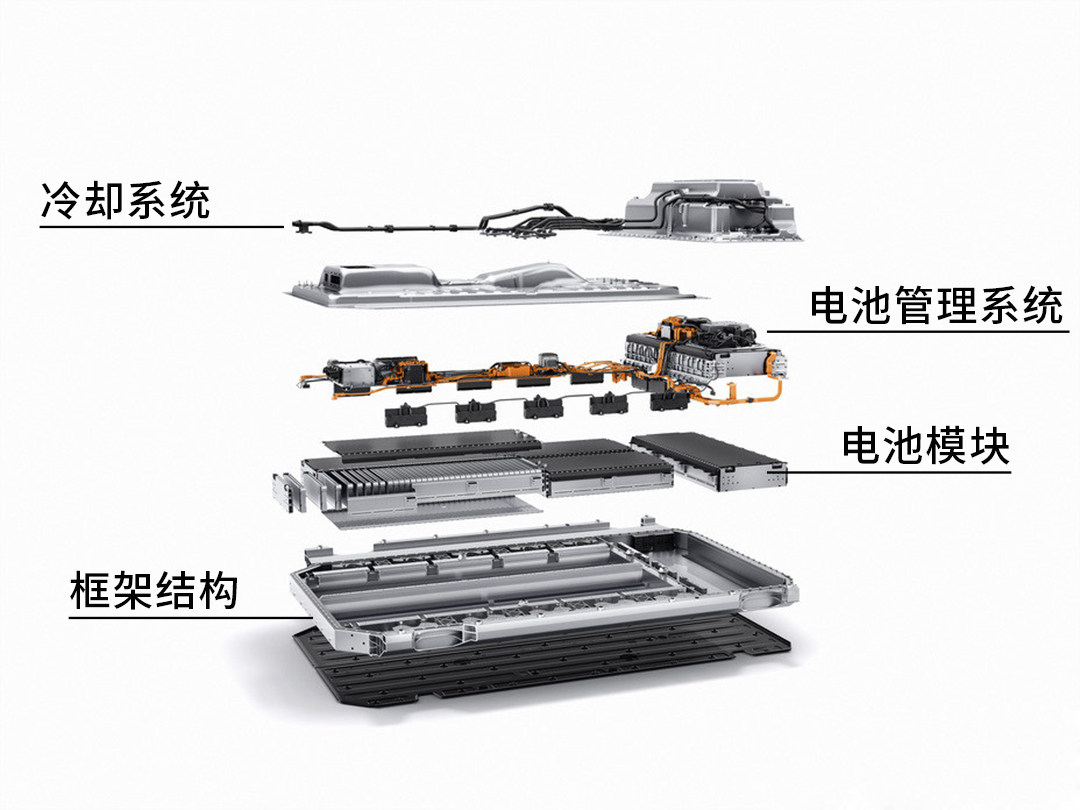 冷却系统

电池管理系统

电池模块

框架结构