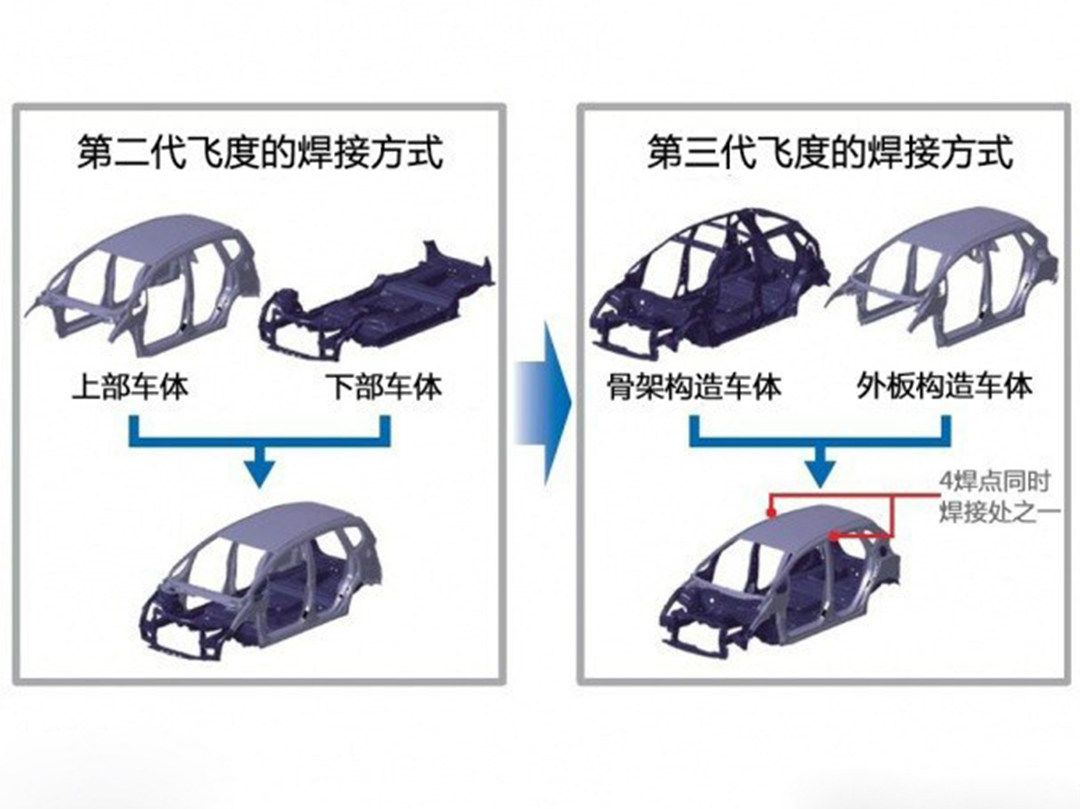 第二代飞度的焊接方式

上部车体

下部车体

第三代飞度的焊接方式

骨架构造车体

外板构造车体

4焊点同时焊接处之一