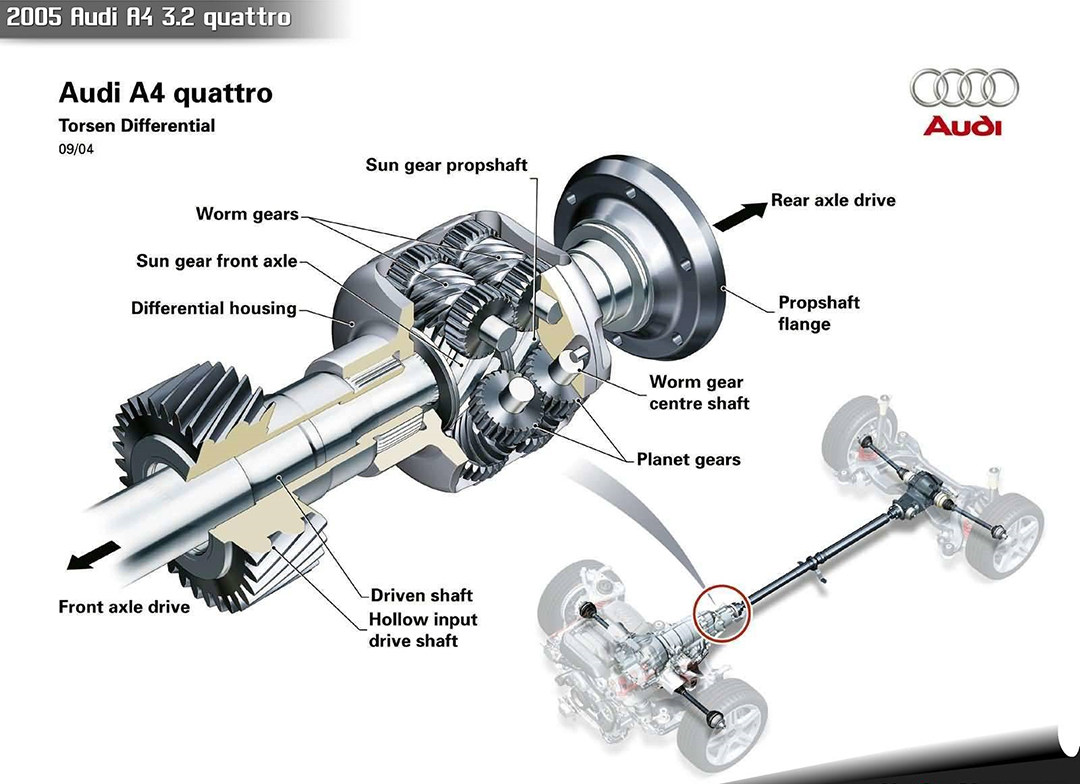 2005 Audi A4 3.2 quattro

Audi A4 quattro
Torsen Differential
09/04

Audi

Sun gear propshaft
Worm gears
Sun gear front axle
Differential housing
Rear axle drive
Propshaft flange
Worm gear centre shaft
Planet gears
Front axle drive
Driven shaft
Hollow input drive shaft