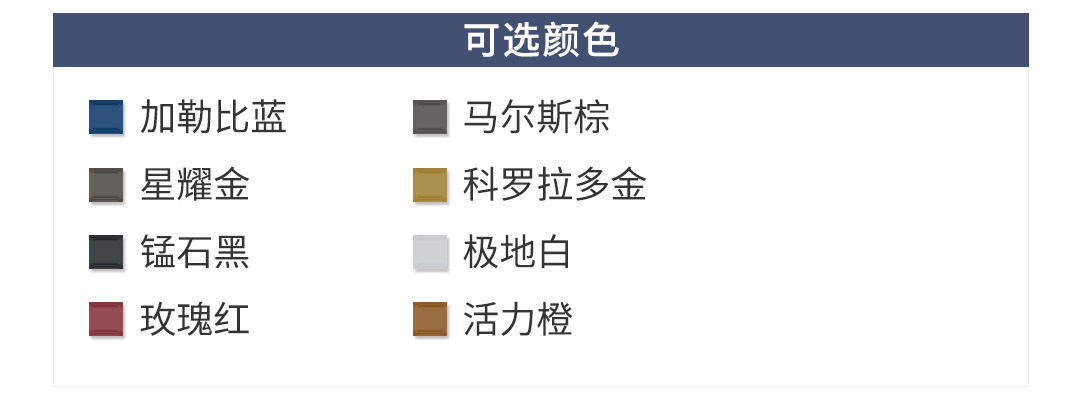 可选颜色

加勒比蓝
星耀金
锰石黑
玫瑰红

马尔斯棕
科罗拉多金
极地白
活力橙