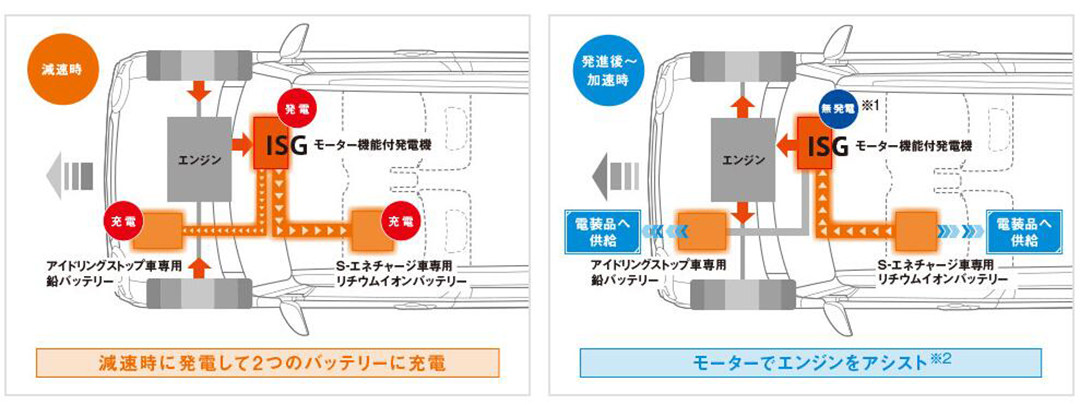 減速時

発電

エンジン

ISG モーター機能付発電機

充電

充電

アイドリングストップ車専用
鉛バッテリー

S-エネチャージ車専用
リチウムイオンバッテリー

減速時に発電して2つのバッテリーに充電

発進後～
加速時

無発電 ※1

エンジン

ISG モーター機能付発電機

電装品へ
供給

電装品へ
供給

アイドリングストップ車専用
鉛バッテリー

S-エネチャージ車専用
リチウムイオンバッテリー

モーターでエンジンをアシスト※2