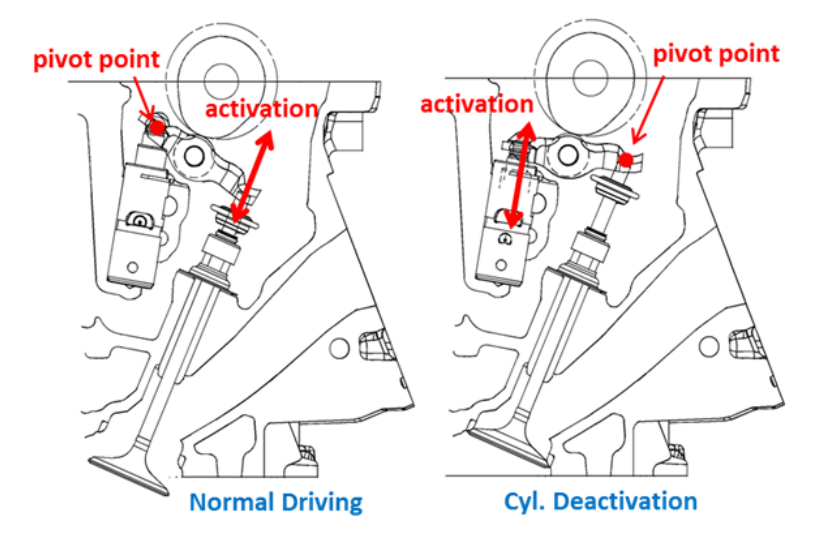 pivot point
activation
Normal Driving

activation
pivot point
Cyl. Deactivation