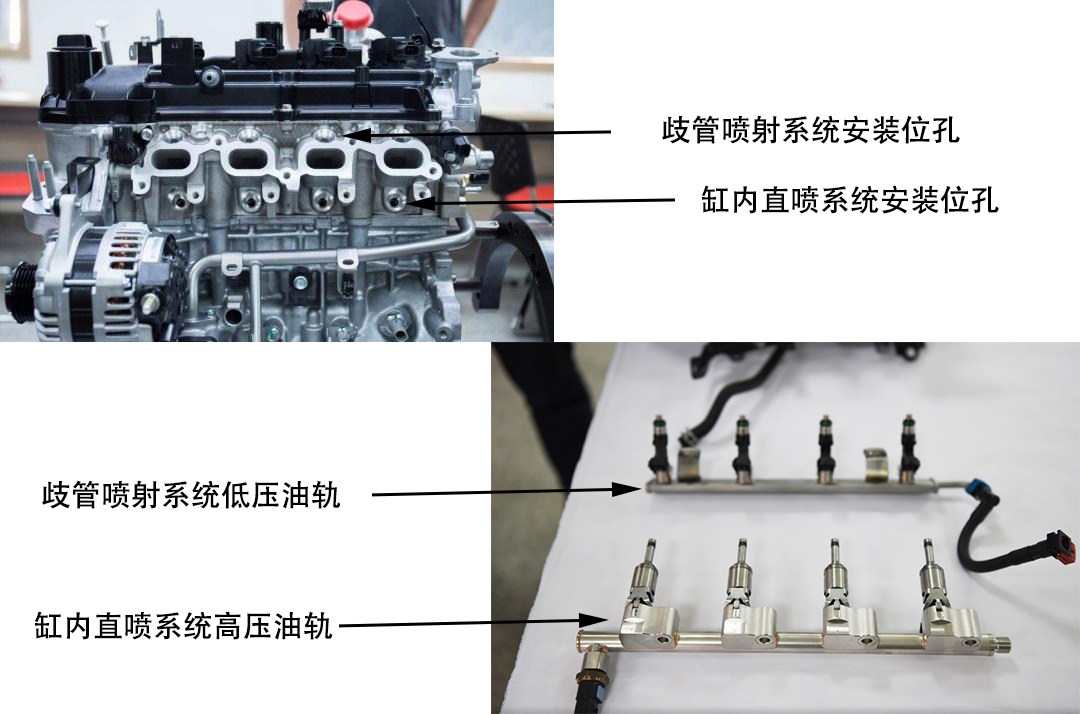 歧管喷射系统安装位孔

缸内直喷系统安装位孔

歧管喷射系统低压油轨

缸内直喷系统高压油轨