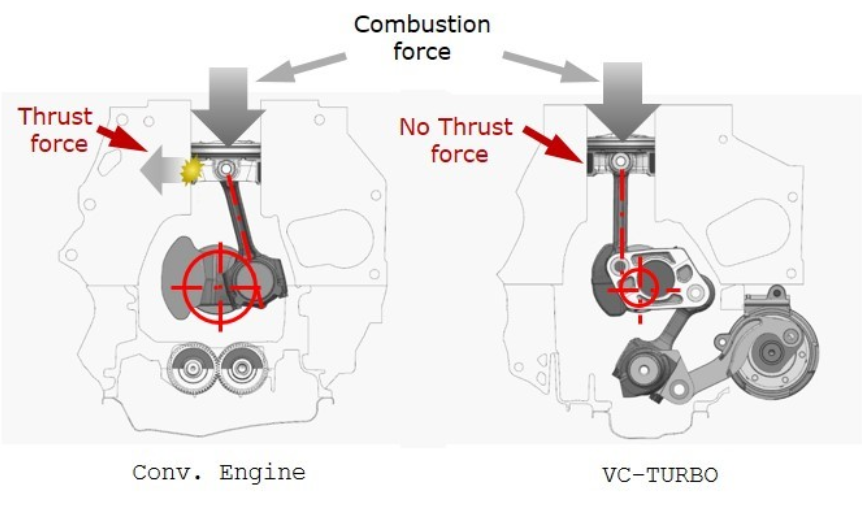 Combustion force

Thrust force

No Thrust force

Conv. Engine

VC-TURBO