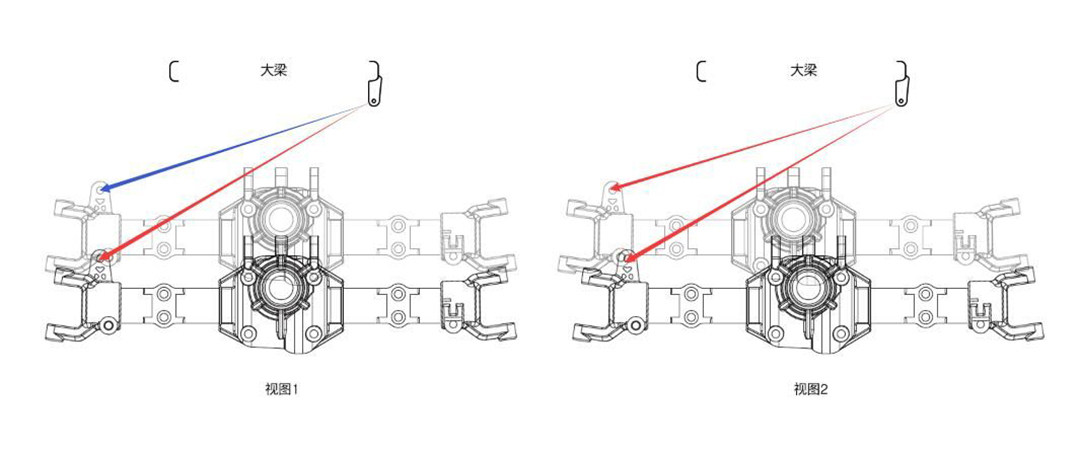 大梁

视图1

大梁

视图2