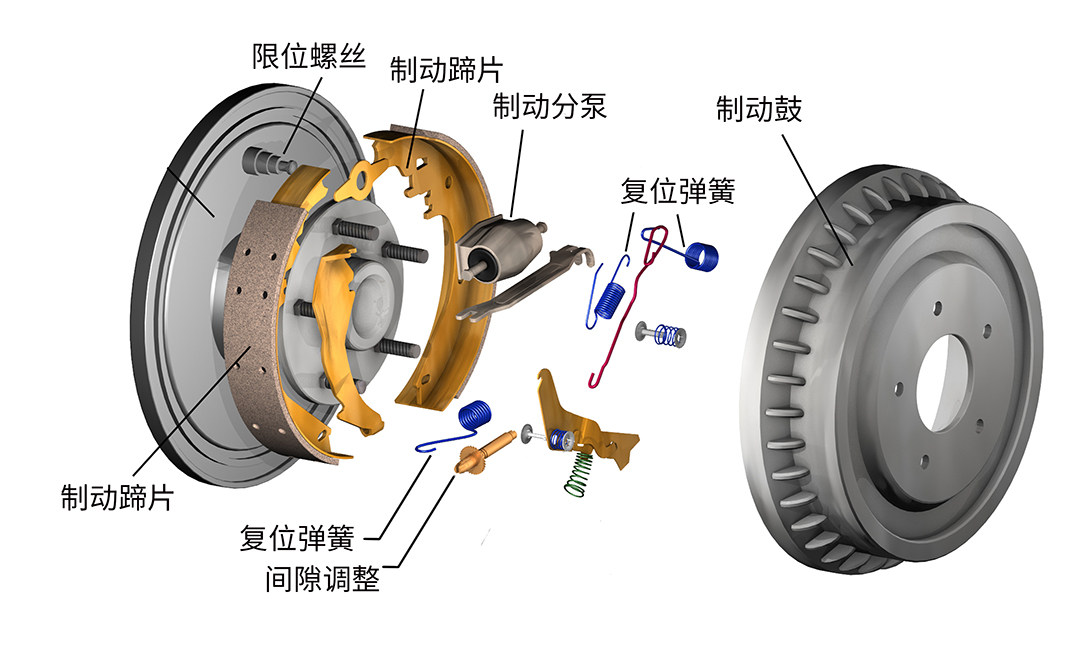 限位螺丝

制动蹄片

制动分泵

制动鼓

复位弹簧

制动蹄片

复位弹簧

间隙调整