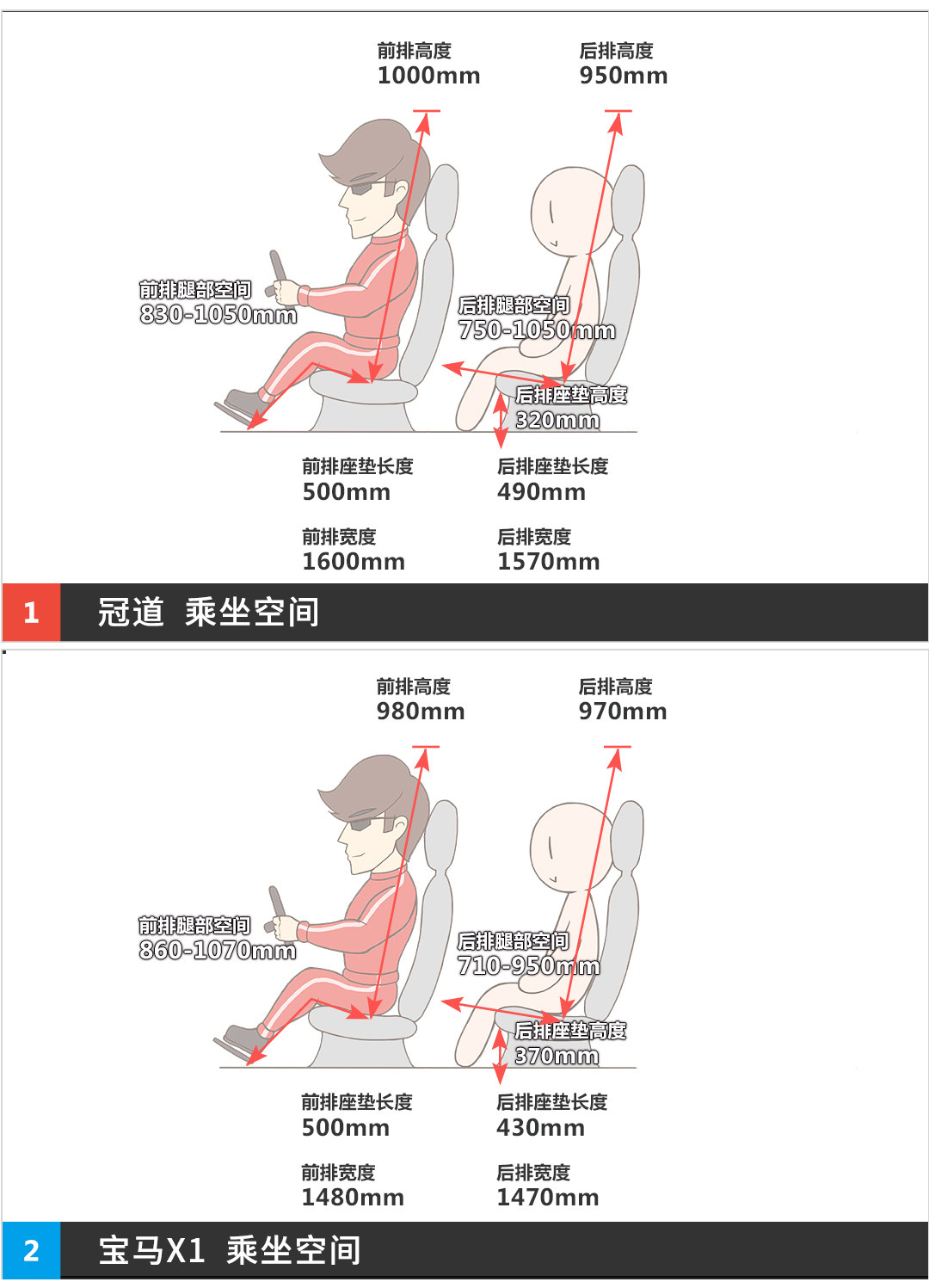 前排高度
1000mm

后排高度
950mm

前排腿部空间
830-1050mm

后排腿部空间
750-1050mm

后排座垫高度
320mm

前排座垫长度
500mm

后排座垫长度
490mm

前排宽度
1600mm

后排宽度
1570mm

1 冠道 乘坐空间

前排高度
980mm

后排高度
970mm

前排腿部空间
860-1070mm

后排腿部空间
710-950mm

后排座垫高度
370mm

前排座垫长度
500mm

后排座垫长度
430mm

前排宽度
1480mm

后排宽度
1470mm

2 宝马X1 乘坐空间