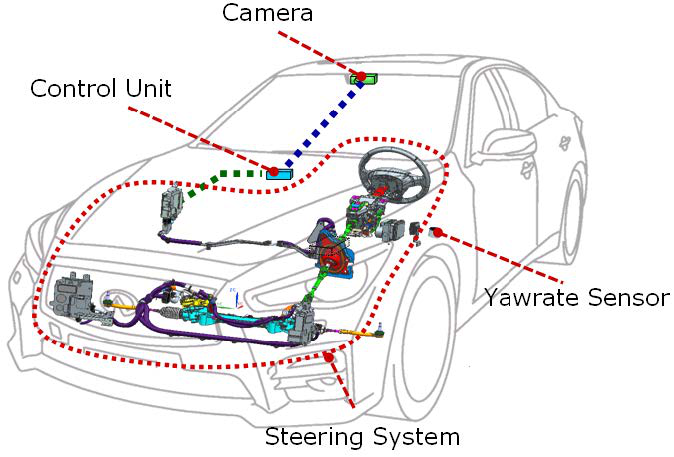 Camera

Control Unit

Yawrate Sensor

Steering System