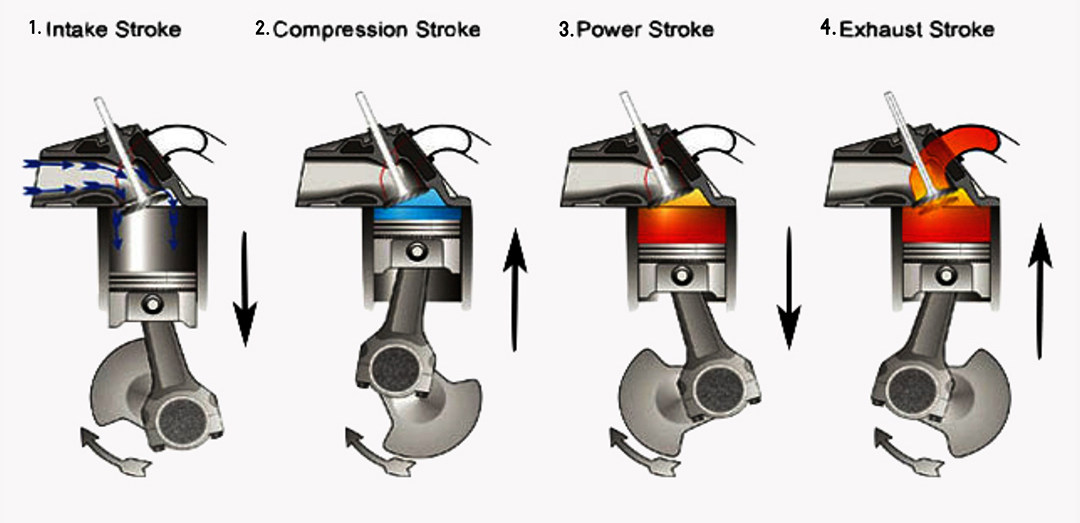 1. Intake Stroke
2. Compression Stroke
3. Power Stroke
4. Exhaust Stroke