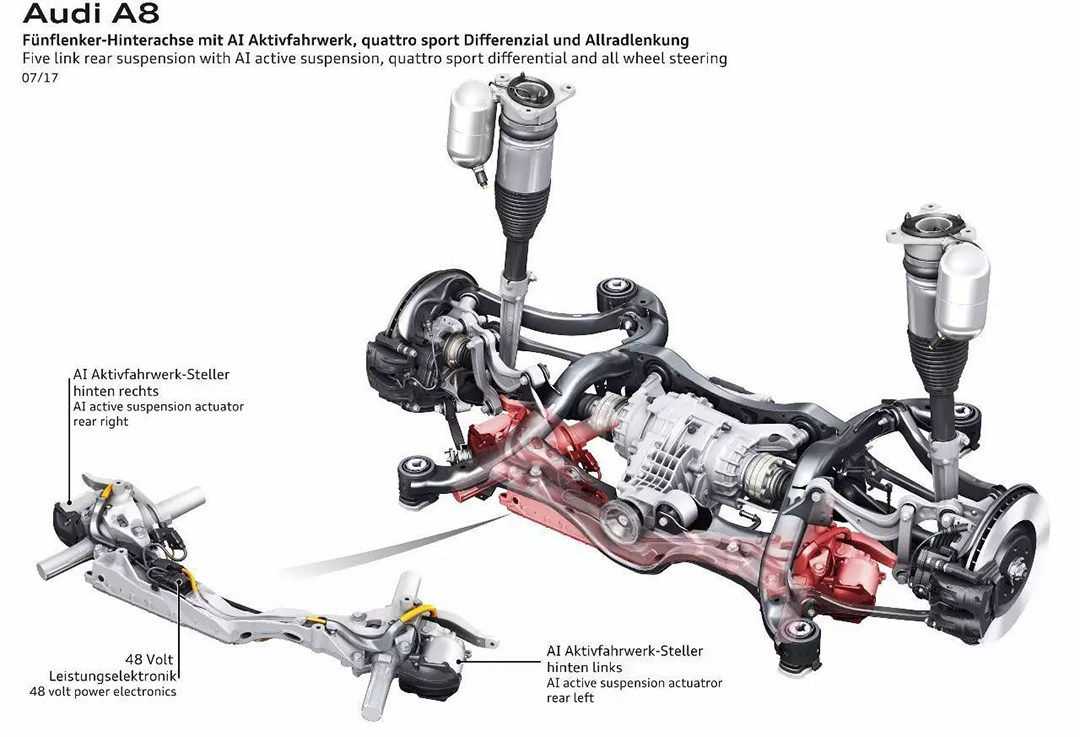 Audi A8

Fünflenker-Hinterachse mit AI Aktivfahrwerk, quattro sport Differenzial und Allradlenkung

Five link rear suspension with AI active suspension, quattro sport differential and all wheel steering

07/17

AI Aktivfahrwerk-Steller hinten rechts
AI active suspension actuator rear right

48 Volt Leistungselektronik
48 volt power electronics

AI Aktivfahrwerk-Steller hinten links
AI active suspension actuatror rear left