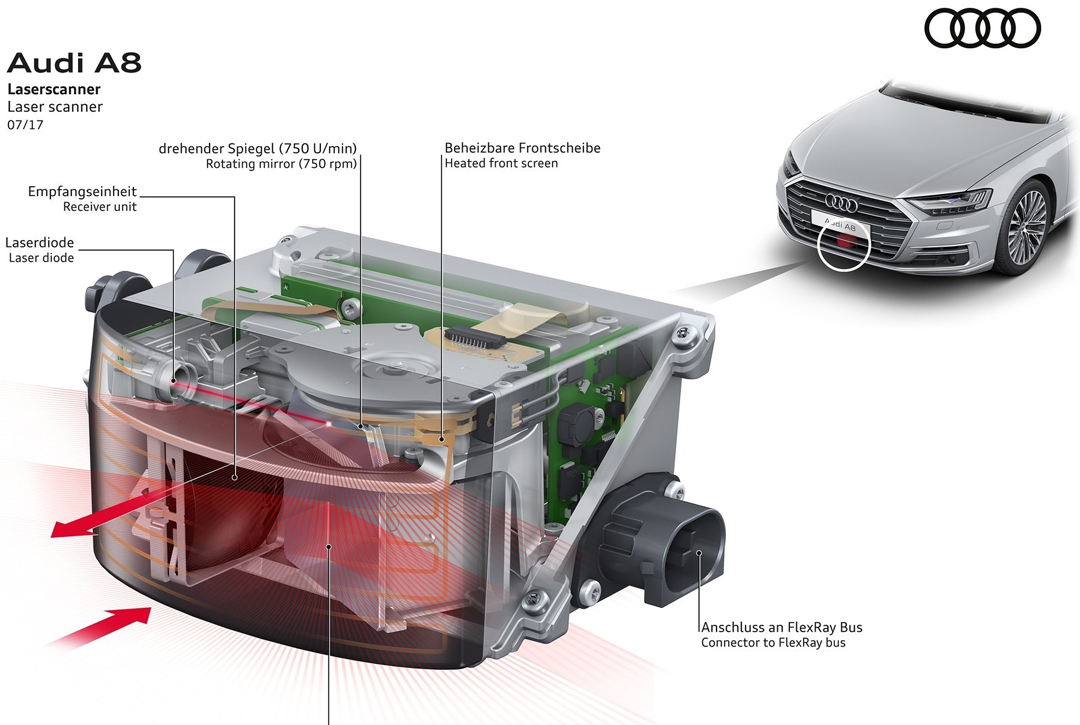 Audi A8
Laserscanner
Laser scanner
07/17

drehender Spiegel (750 U/min)
Rotating mirror (750 rpm)

Beheizbare Frontscheibe
Heated front screen

Empfangseinheit
Receiver unit

Laserdiode
Laser diode

Audi A8

Anschluss an FlexRay Bus
Connector to FlexRay bus