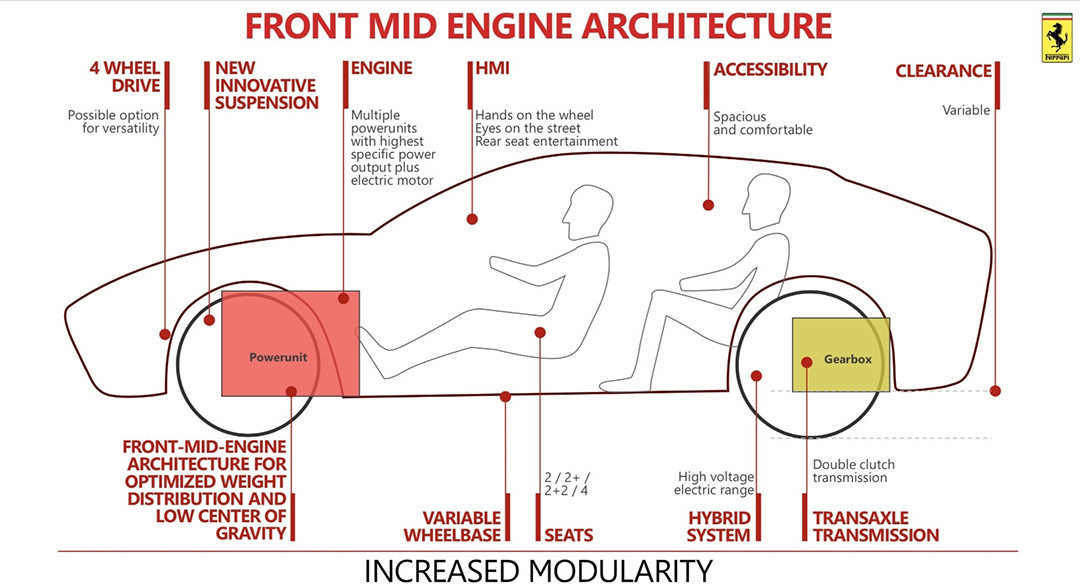 FRONT MID ENGINE ARCHITECTURE

Ferrari

4 WHEEL DRIVE
Possible option for versatility

NEW INNOVATIVE SUSPENSION

ENGINE
Multiple powerunits with highest specific power output plus electric motor

HMI
Hands on the wheel
Eyes on the street
Rear seat entertainment

ACCESSIBILITY
Spacious and comfortable

CLEARANCE
Variable

Powerunit

Gearbox

FRONT-MID-ENGINE ARCHITECTURE FOR OPTIMIZED WEIGHT DISTRIBUTION AND LOW CENTER OF GRAVITY

VARIABLE WHEELBASE

2 / 2+ / 2+2 / 4
SEATS

High voltage electric range
HYBRID SYSTEM

Double clutch transmission
TRANSAXLE TRANSMISSION

INCREASED MODULARITY