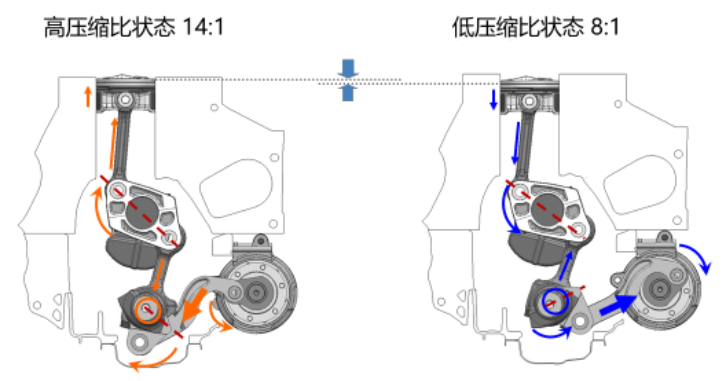 高压缩比状态 14:1

低压缩比状态 8:1