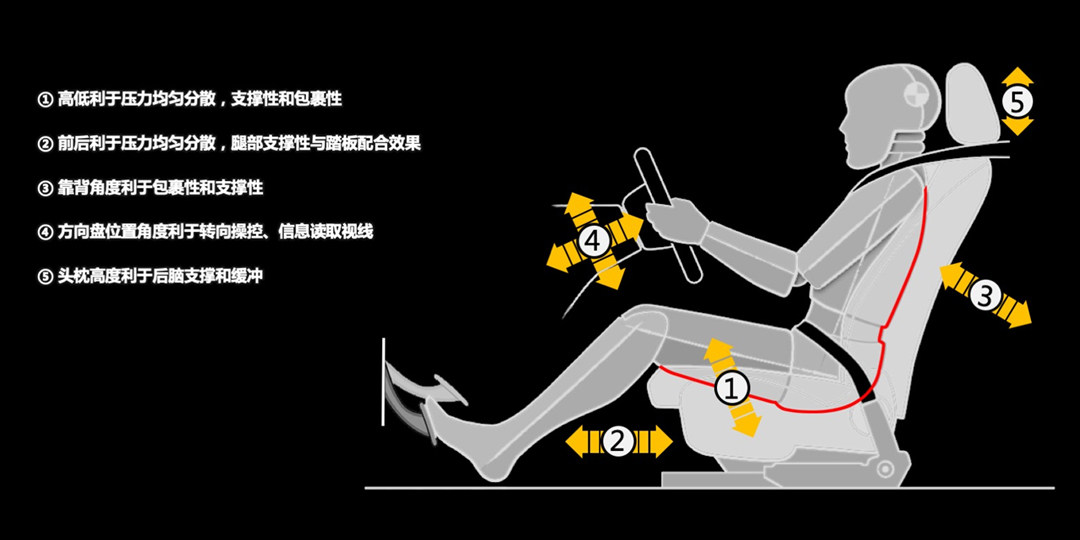 ① 高低利于压力均匀分散，支撑性和包裹性

② 前后利于压力均匀分散，腿部支撑性与踏板配合效果

③ 靠背角度利于包裹性和支撑性

④ 方向盘位置角度利于转向操控、信息读取视线

⑤ 头枕高度利于后脑支撑和缓冲

5

4

3

1

2