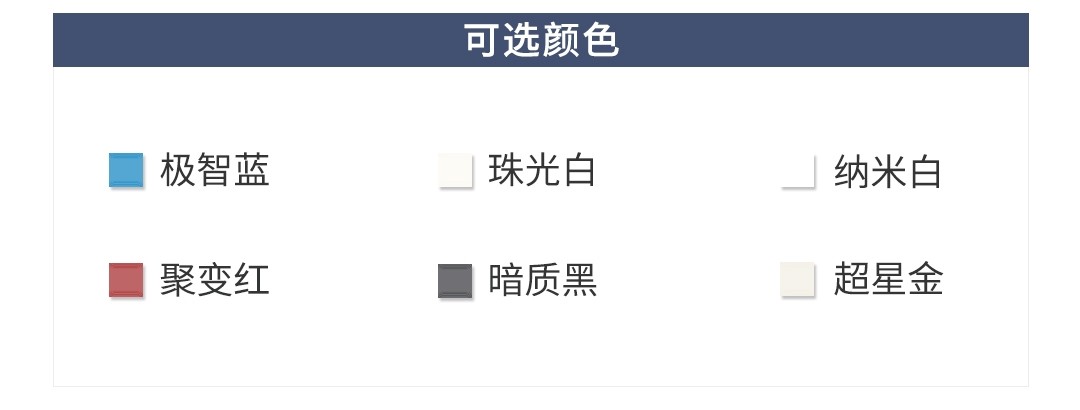 可选颜色

极智蓝

珠光白

纳米白

聚变红

暗质黑

超星金