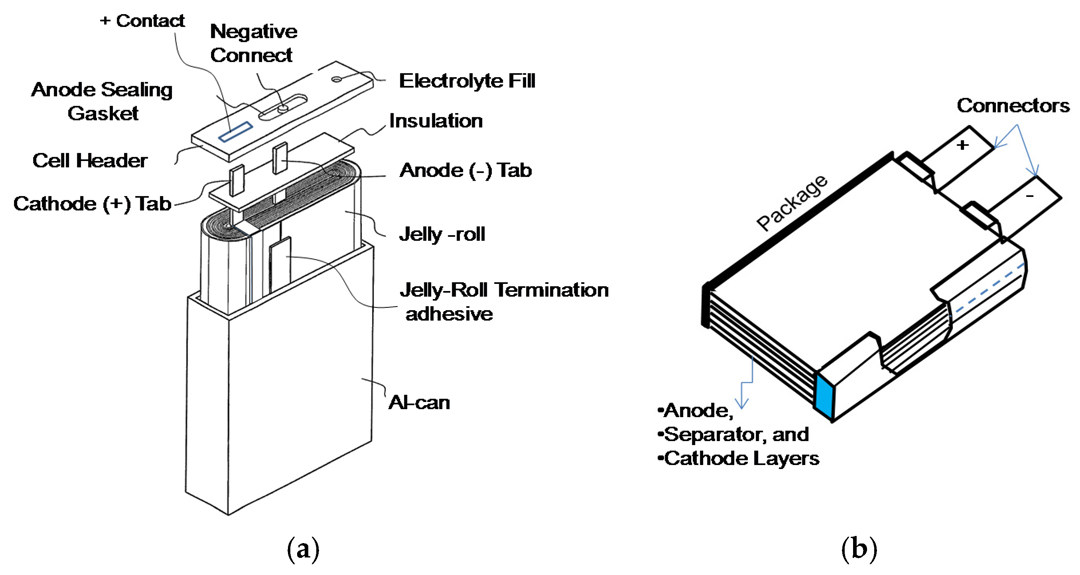 + Contact
Negative Connect
Anode Sealing Gasket
Electrolyte Fill
Insulation
Cell Header
Anode (-) Tab
Cathode (+) Tab
Jelly -roll
Jelly-Roll Termination adhesive
Al-can

(a)

Connectors
+
-
Package
•Anode,
•Separator, and
•Cathode Layers

(b)