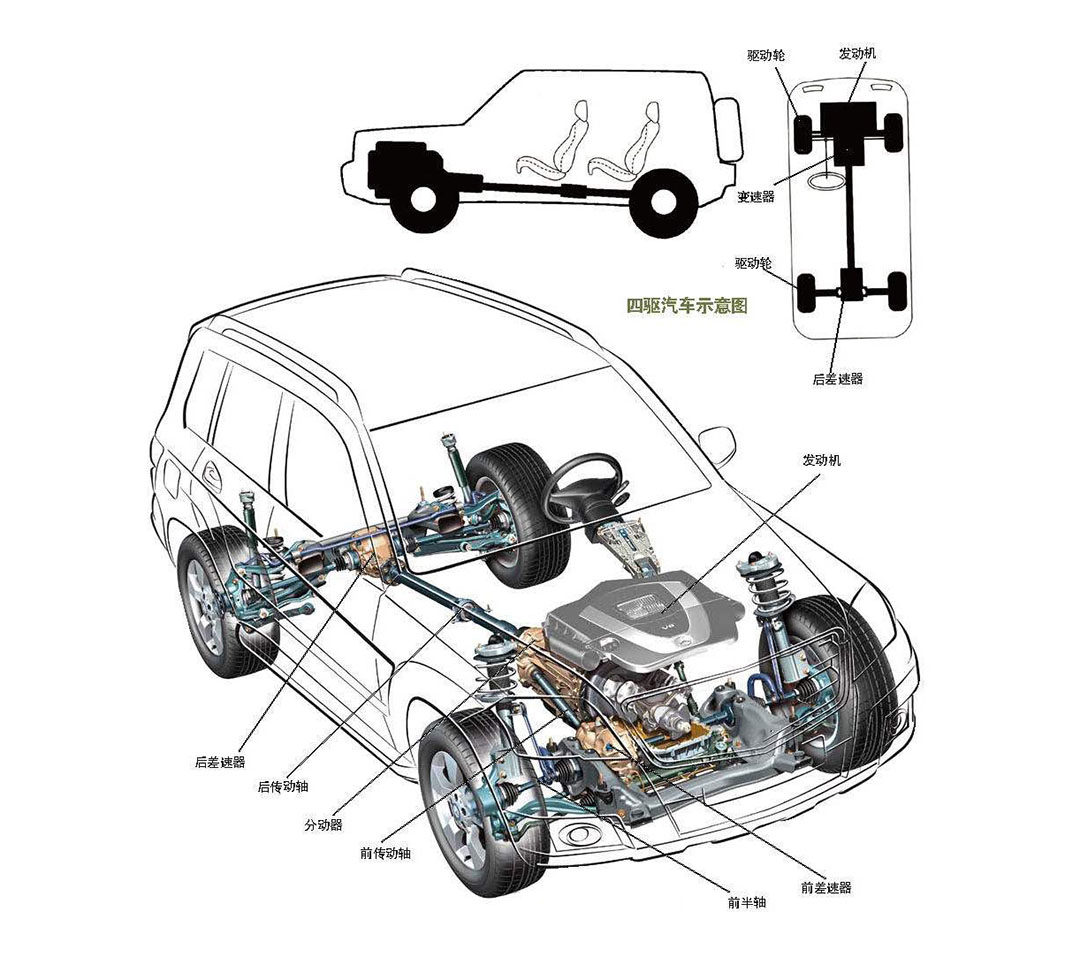 驱动轮
发动机
变速器
驱动轮
四驱汽车示意图
后差速器
发动机
后差速器
后传动轴
分动器
前传动轴
前半轴
前差速器