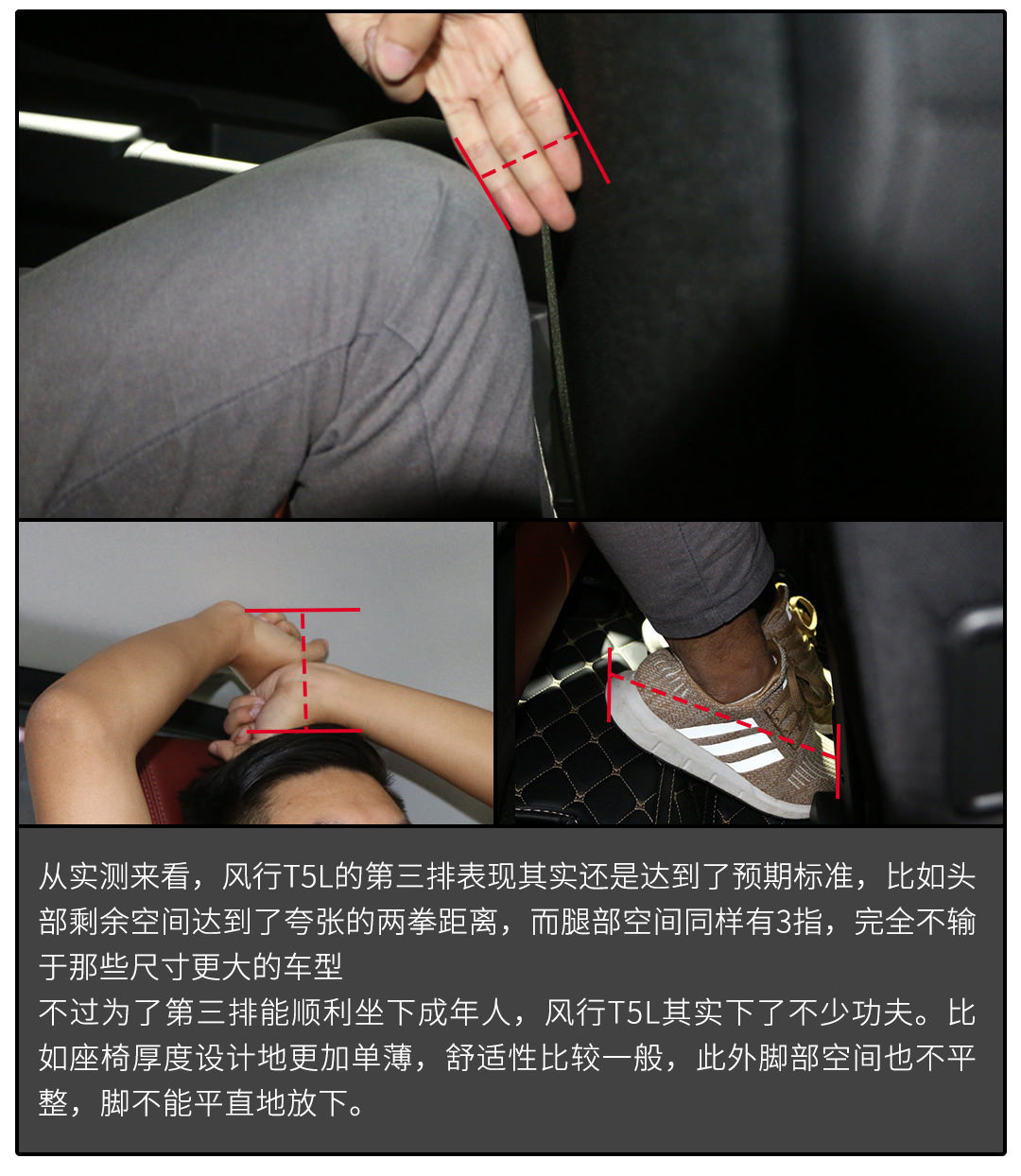 从实测来看，风行T5L的第三排表现其实还是达到了预期标准，比如头部剩余空间达到了夸张的两拳距离，而腿部空间同样有3指，完全不输于那些尺寸更大的车型
不过为了第三排能顺利坐下成年人，风行T5L其实下了不少功夫。比如座椅厚度设计地更加单薄，舒适性比较一般，此外脚部空间也不平整，脚不能平直地放下。