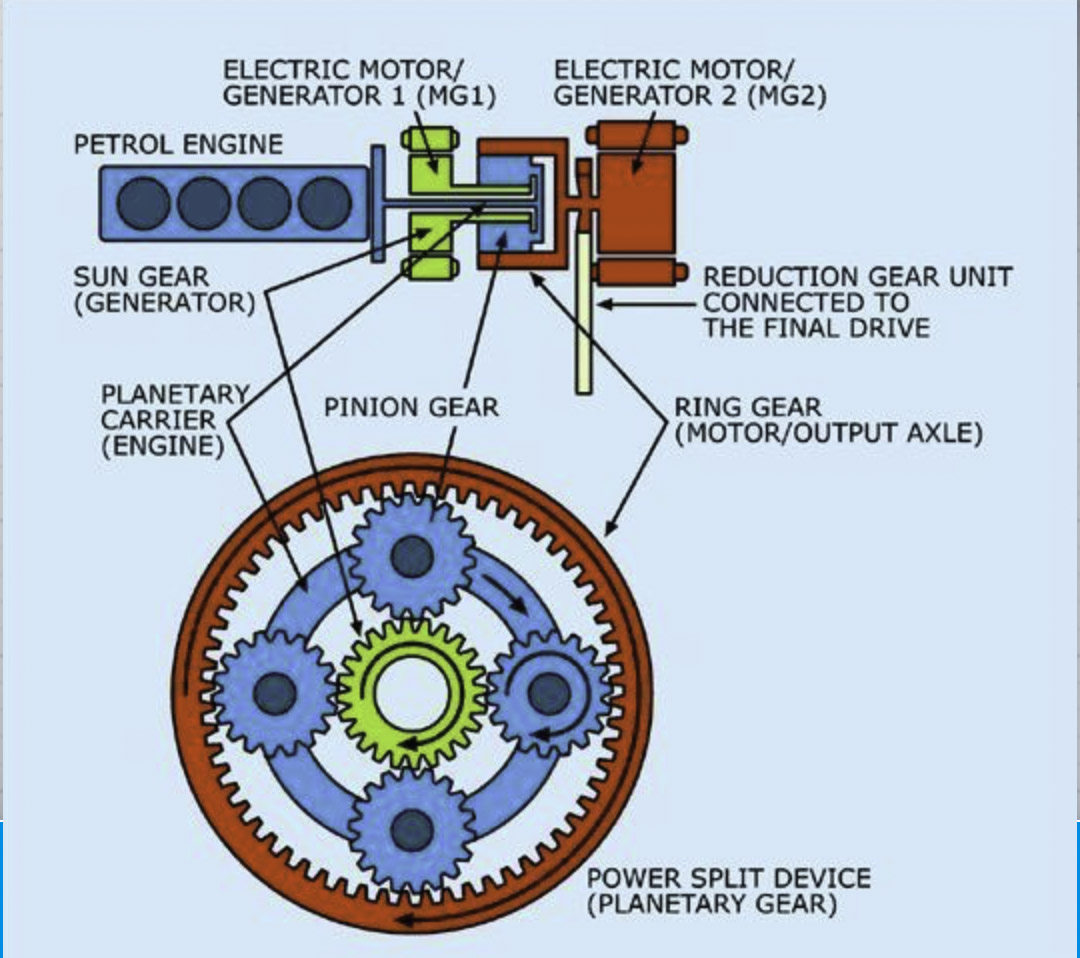 ELECTRIC MOTOR/
GENERATOR 1 (MG1)

ELECTRIC MOTOR/
GENERATOR 2 (MG2)

PETROL ENGINE

SUN GEAR
(GENERATOR)

REDUCTION GEAR UNIT
CONNECTED TO
THE FINAL DRIVE

PLANETARY
CARRIER
(ENGINE)

PINION GEAR

RING GEAR
(MOTOR/OUTPUT AXLE)

POWER SPLIT DEVICE
(PLANETARY GEAR)