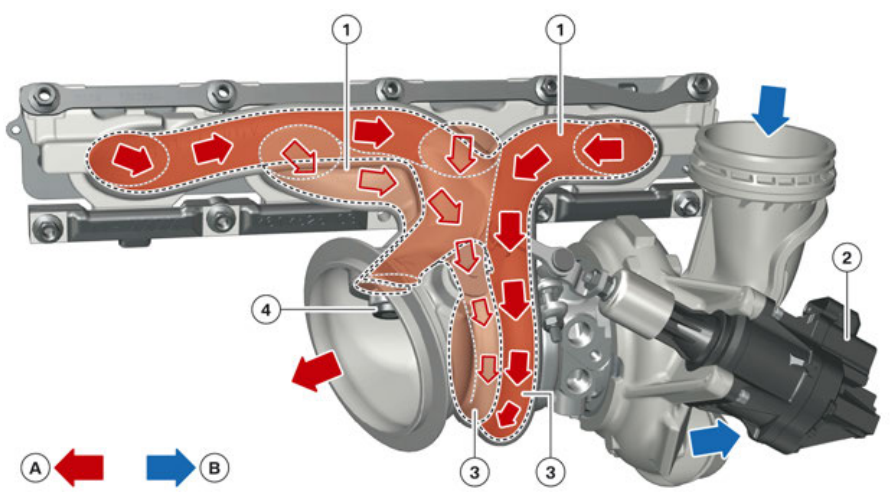 1
1
2
4
3
3
A
B